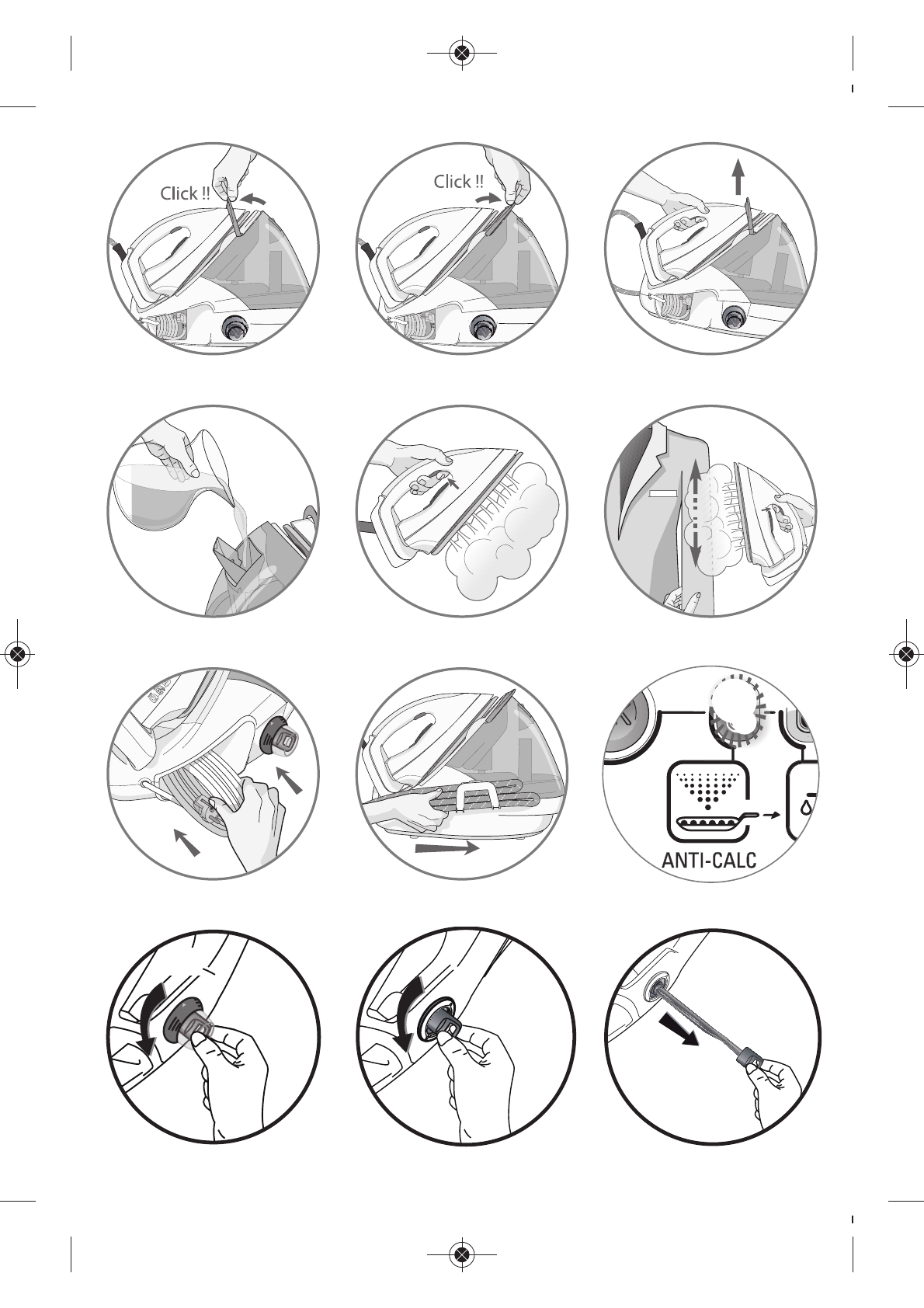 Click !!

Click !!

ANTI-CALC