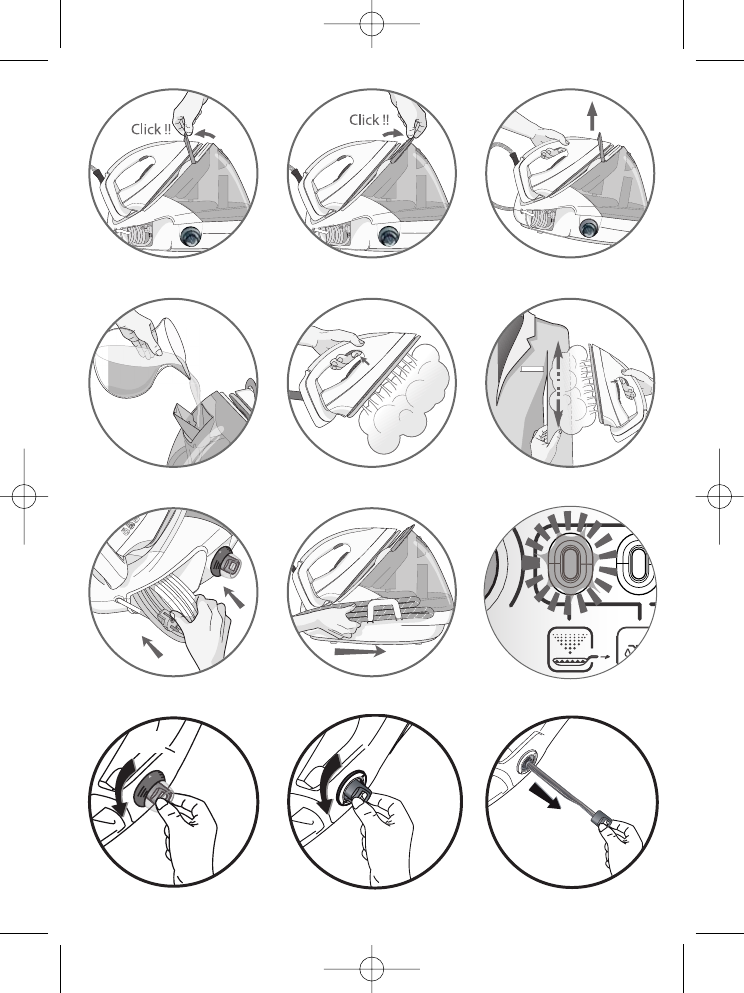 Click !!

Click !!