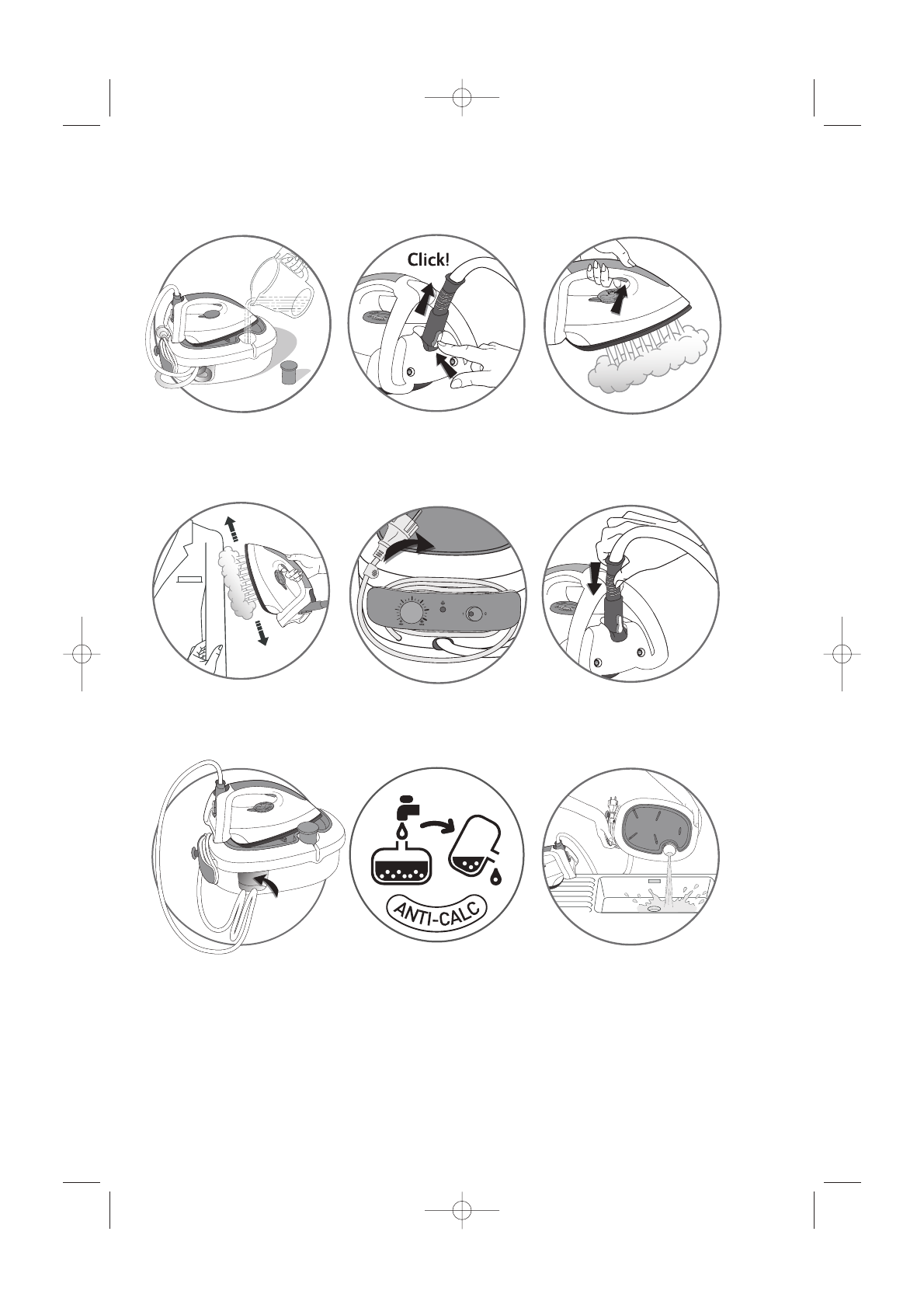 Click!

ANTI-CALC