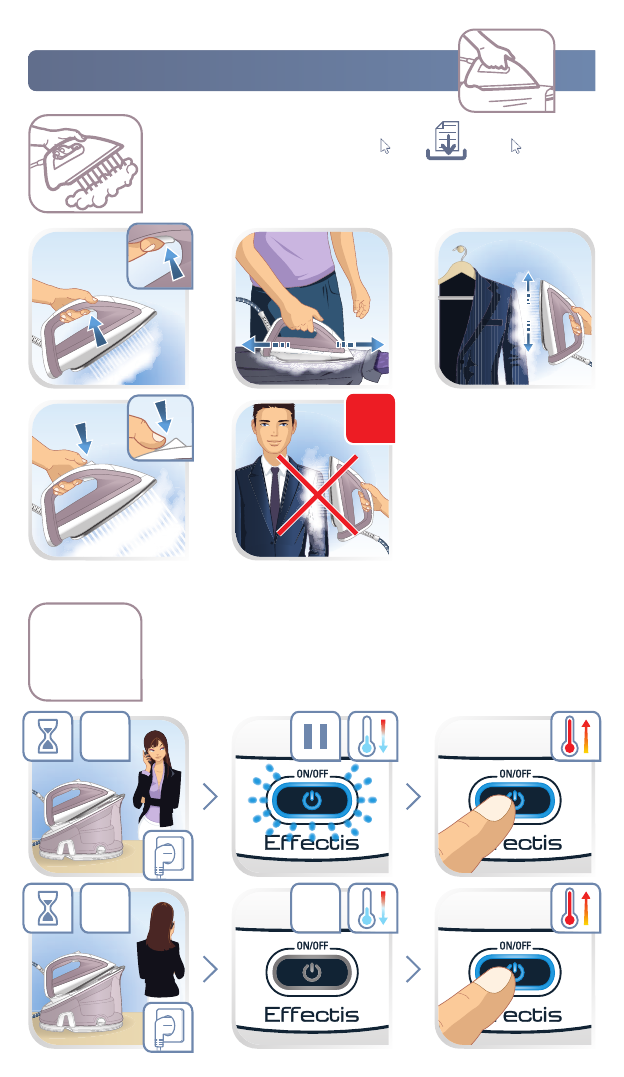 ON/OFF
Effectis

ON/OFF
ectis

ON/OFF
Effectis

ON/OFF
ectis