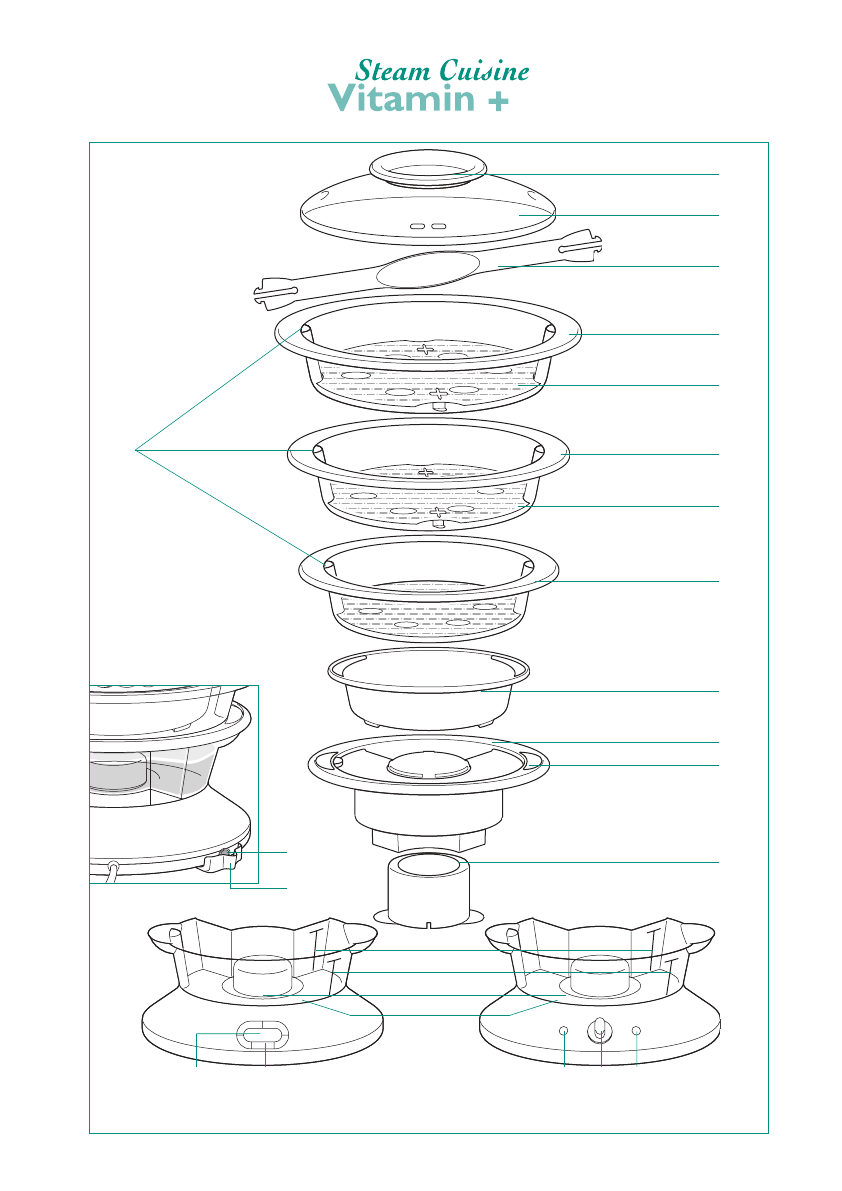 Steam Cuisine
Vitamin +