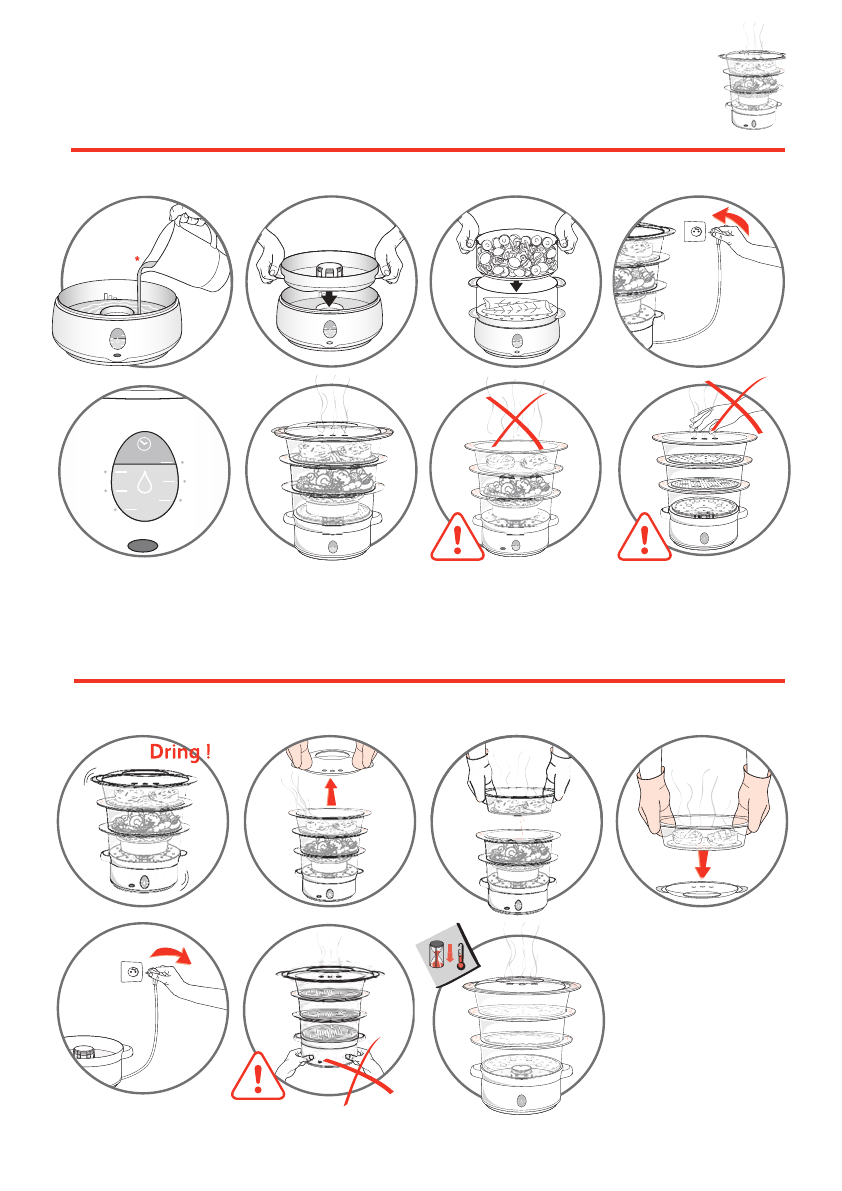 *

Dring !