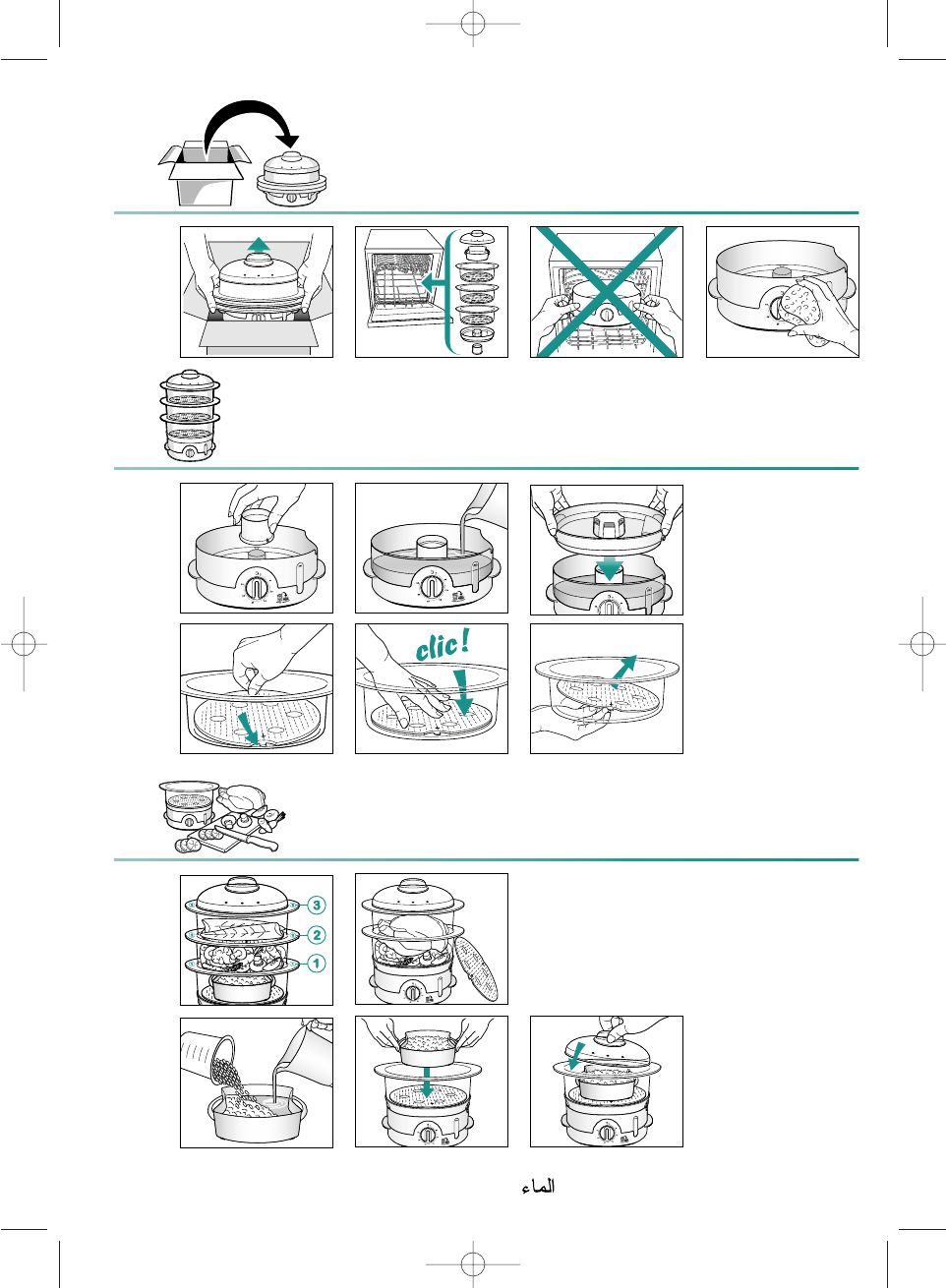 clic!

3
2
1

الماء