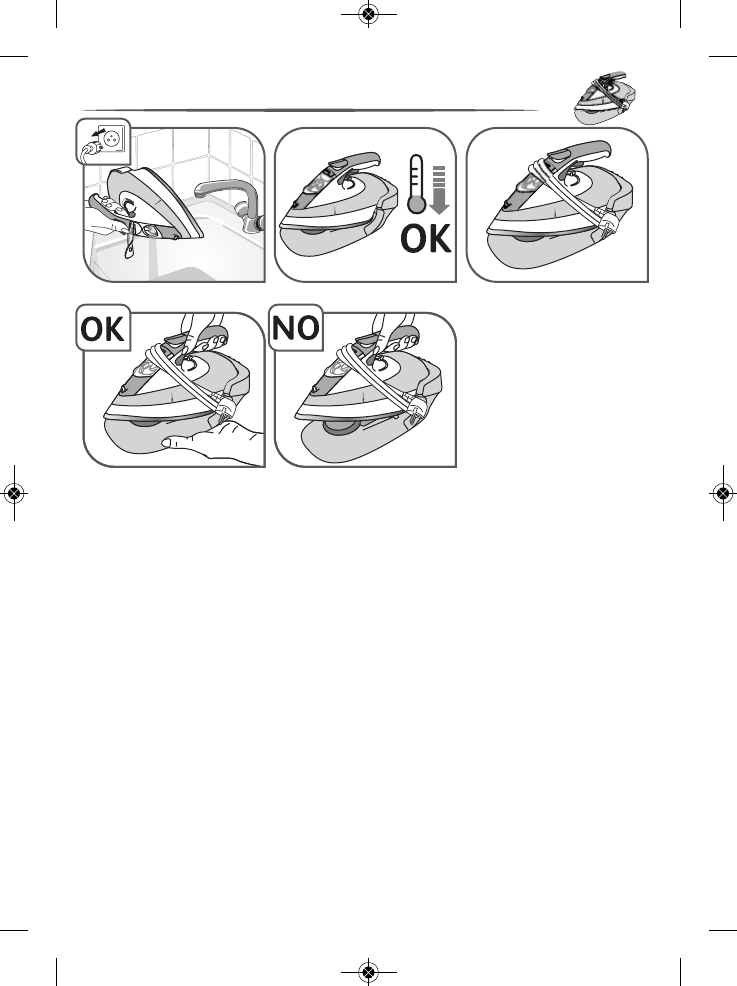 OK

OK

NO