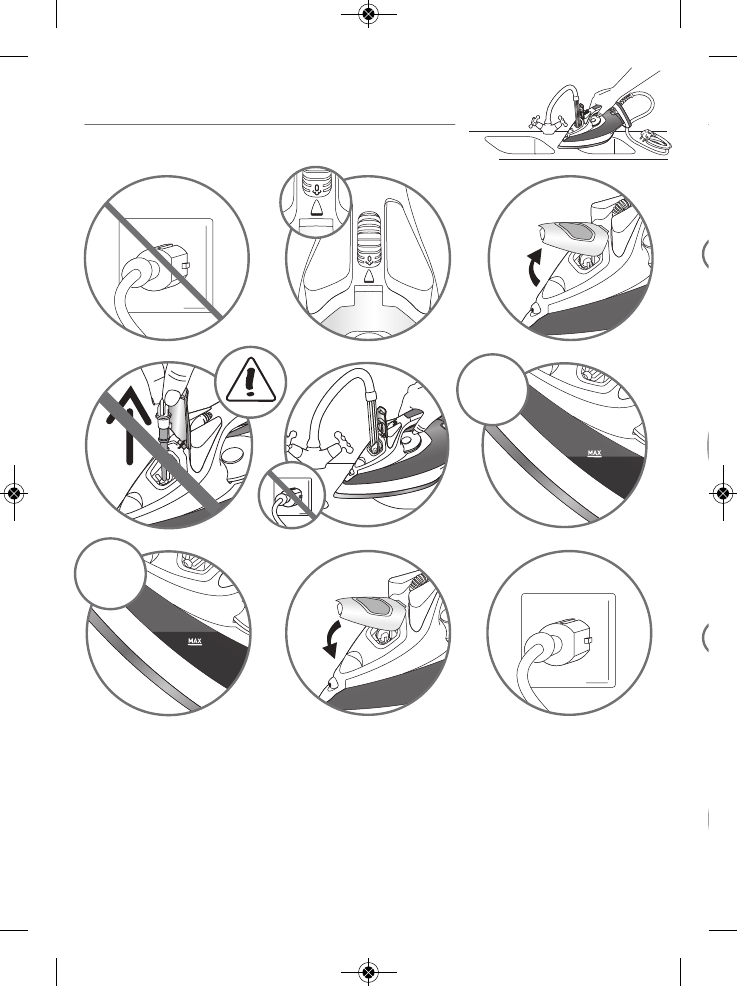 MAX

MAX