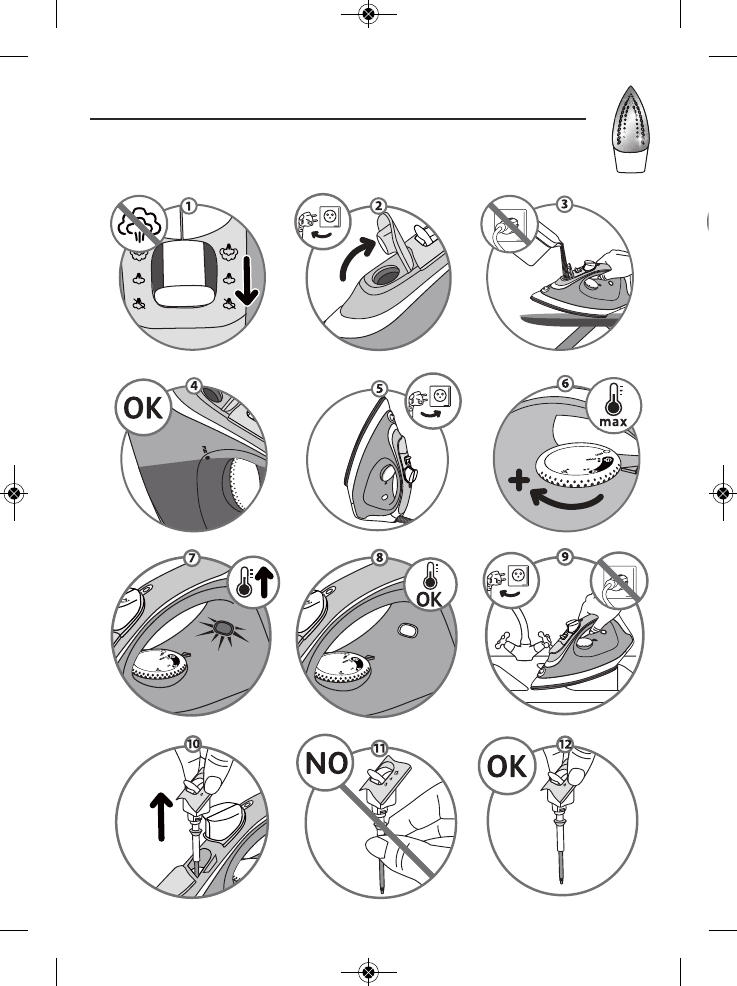 1

2

3

4

OK

5

6

max

7

8

OK

9

10

11

NO

12

OK