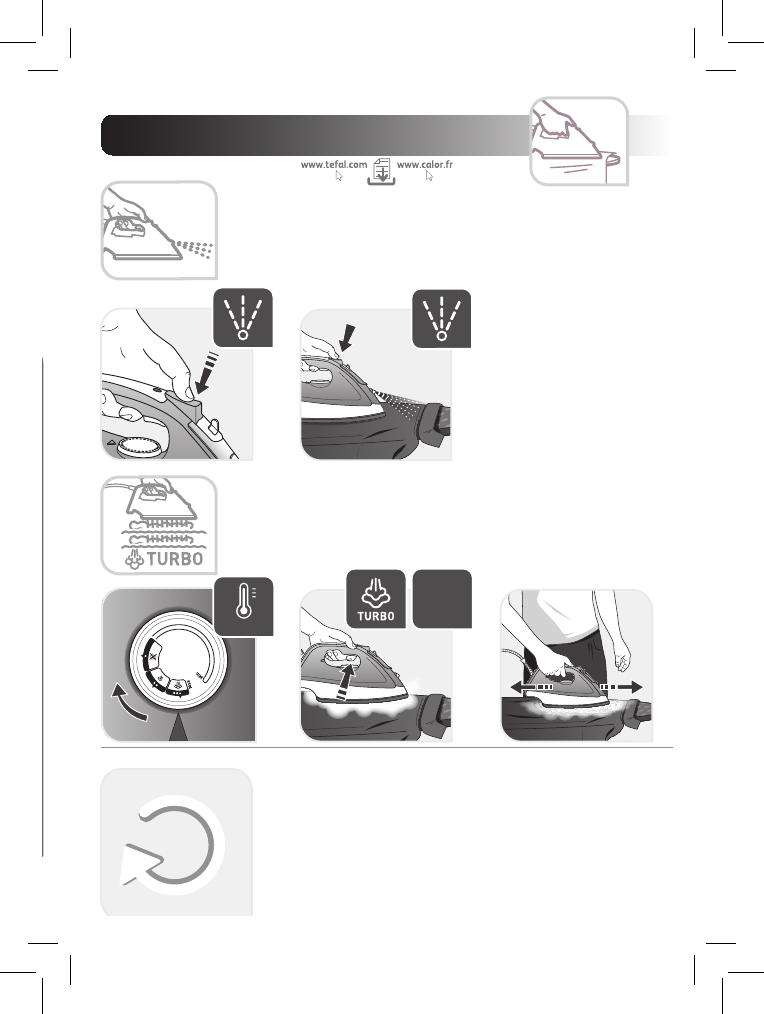 www.tefal.com www.calor.fr

TURBO

TURBO