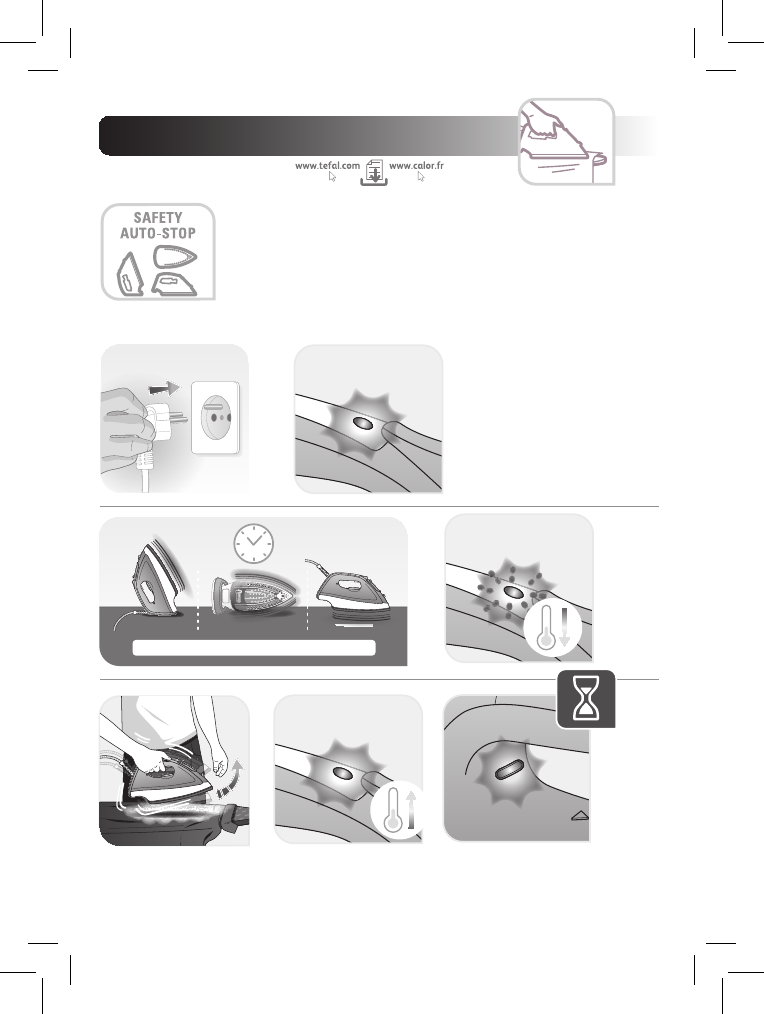 www.tefal.com www.calor.fr

SAFETY AUTO-STOP