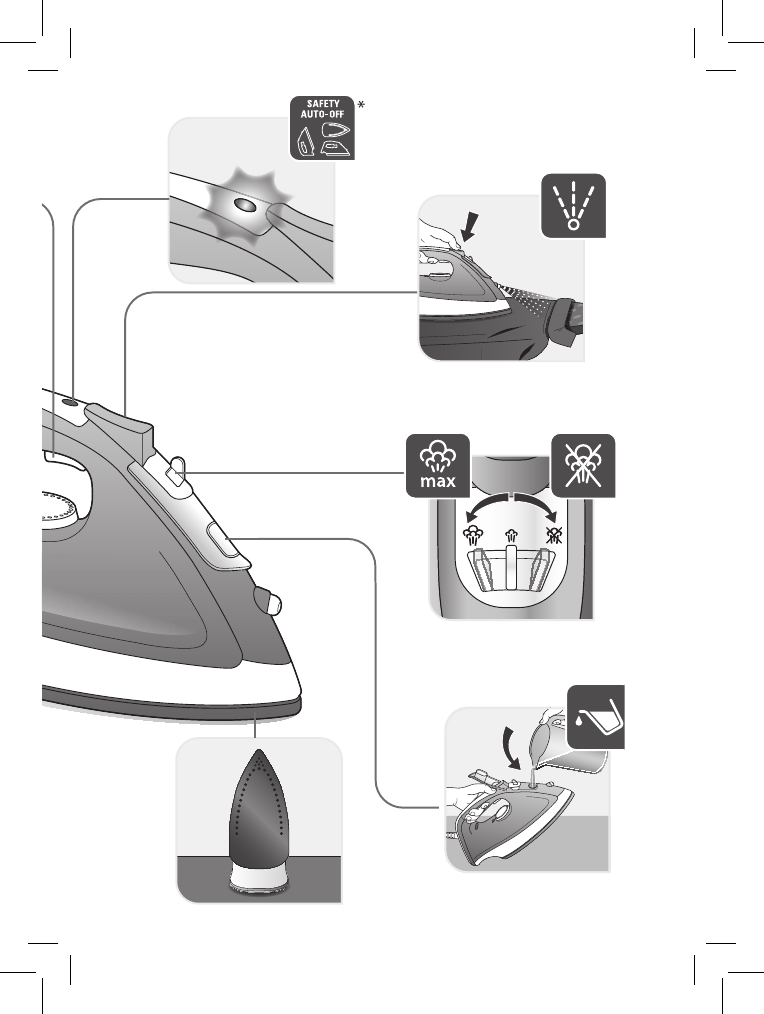 SAFETY AUTO-OFF
*

max