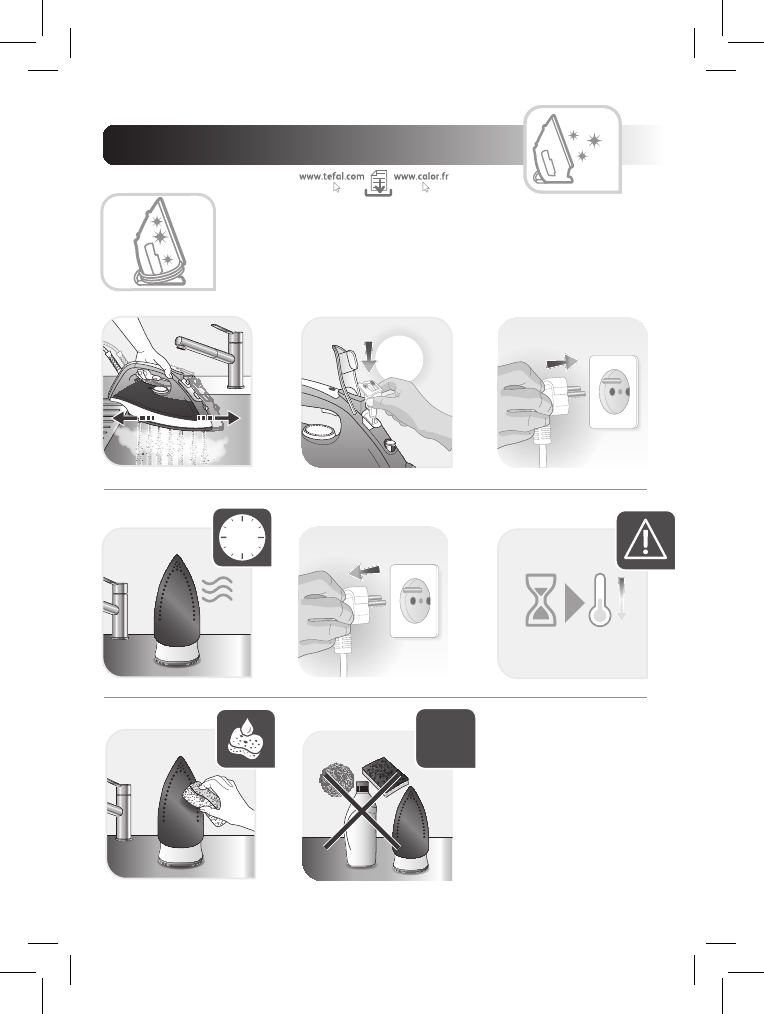 www.tefal.com www.calor.fr