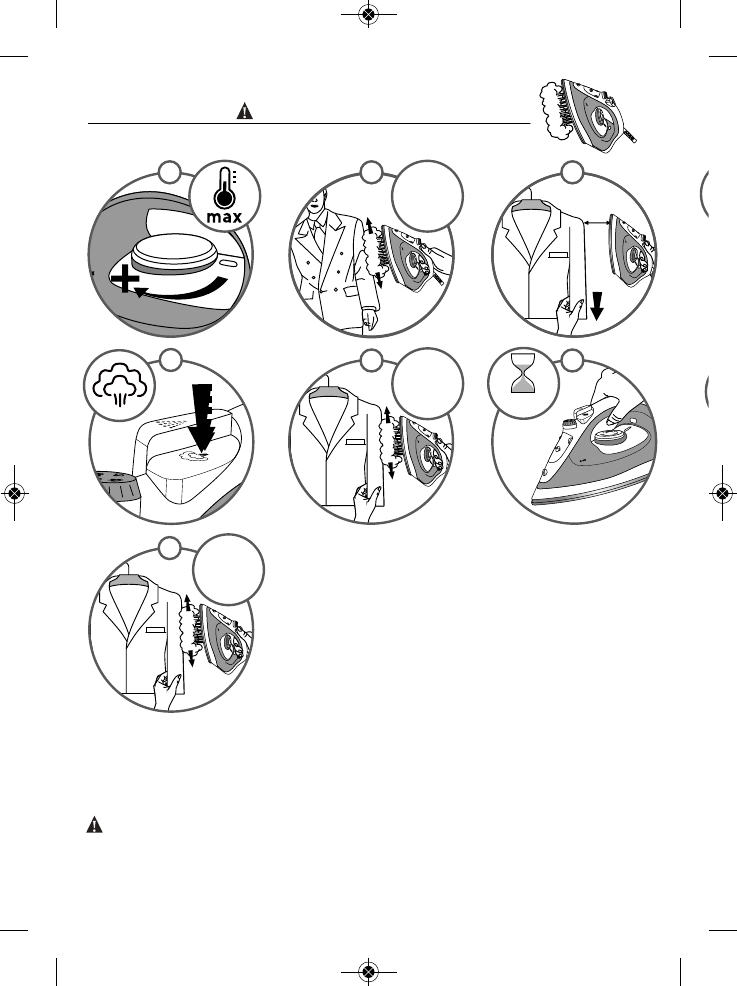 max