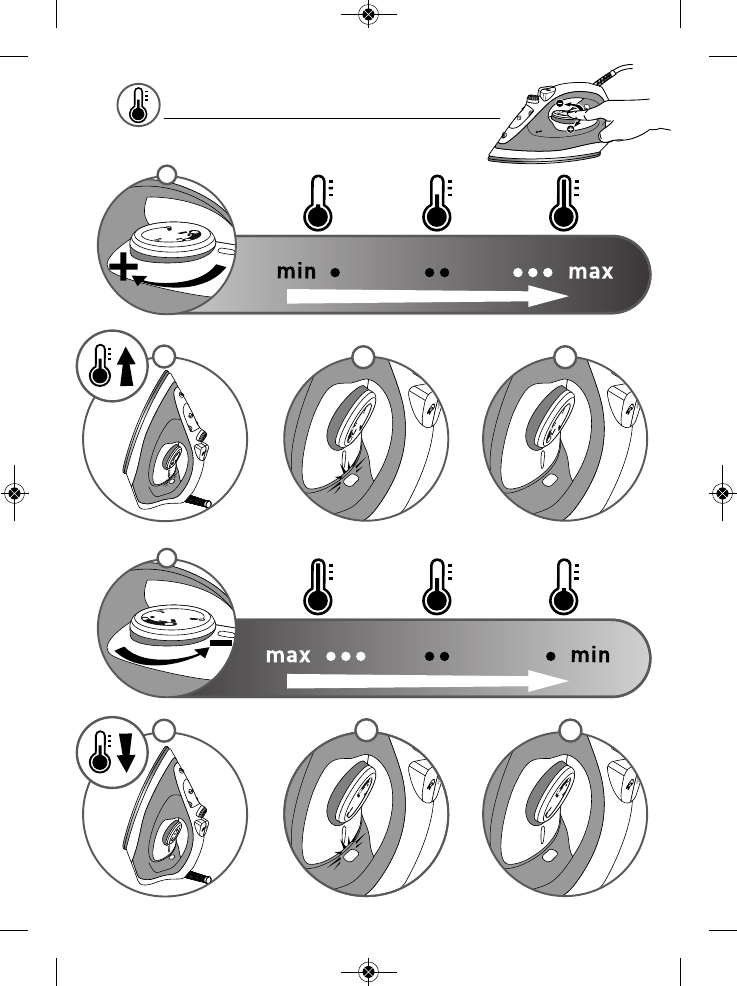 min • •• ••• max

max ••• •• • min