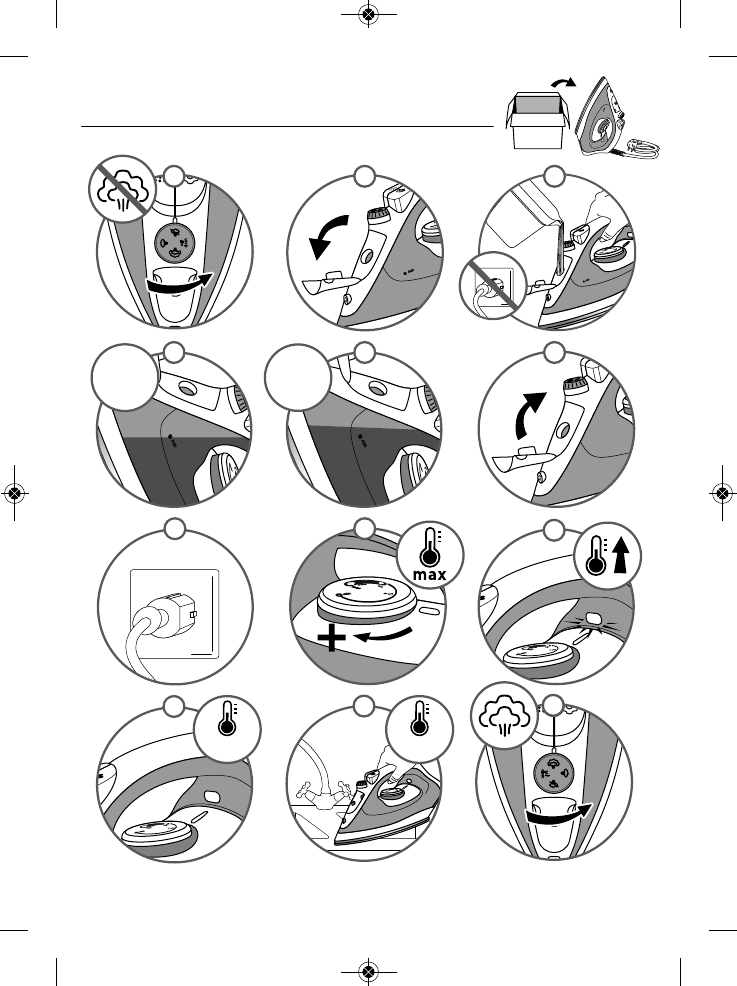 max