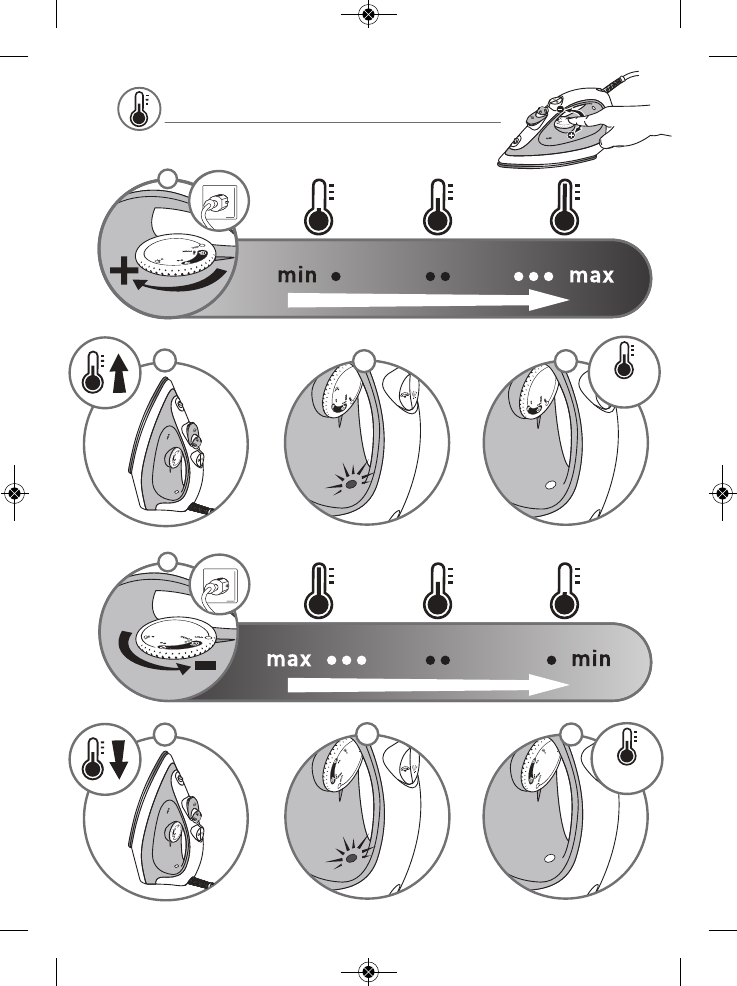 min •  ••  ••• max

max •••  ••  • min