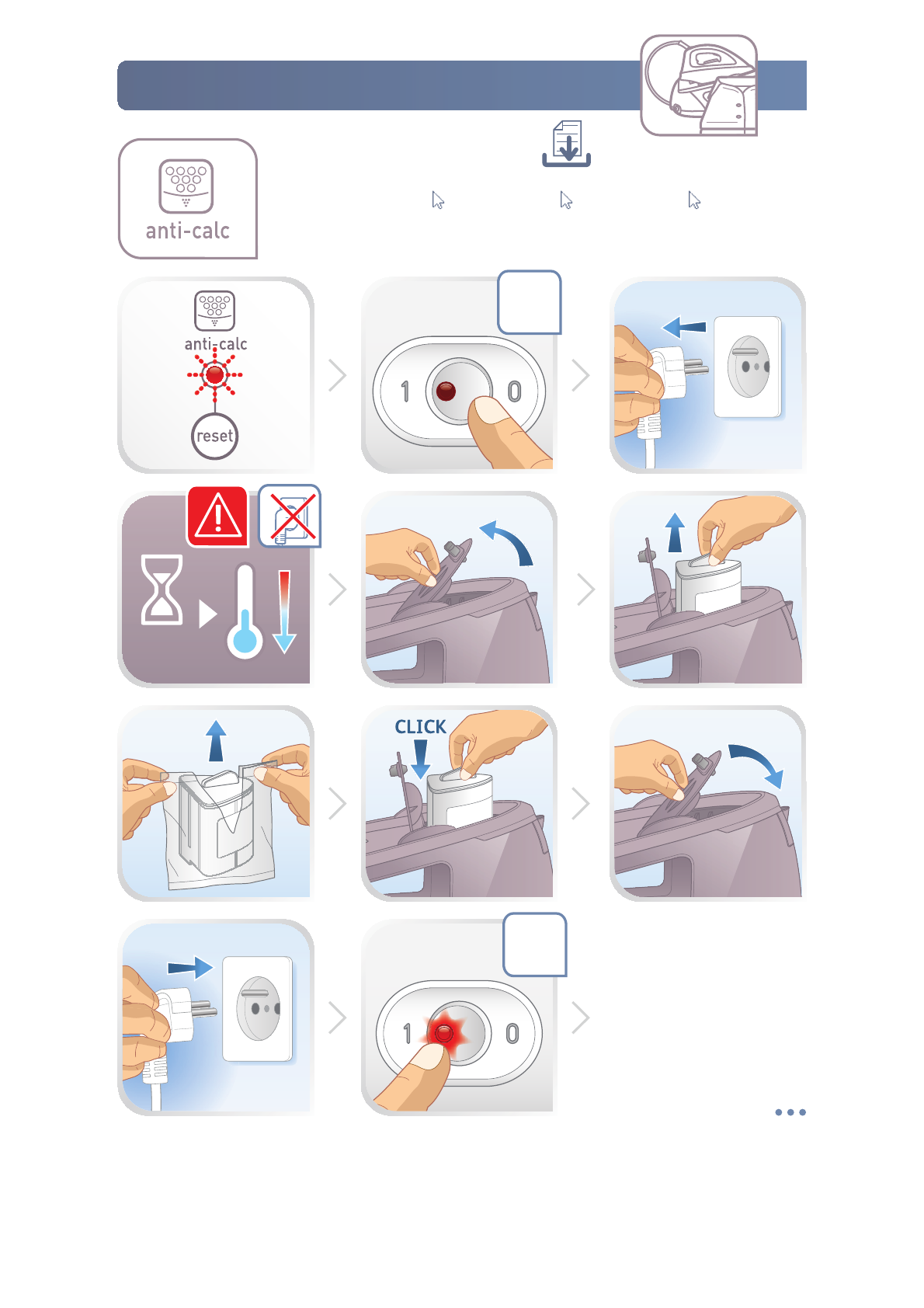 anti-calc

anti-calc

reset

1 0

CLICK

1 0