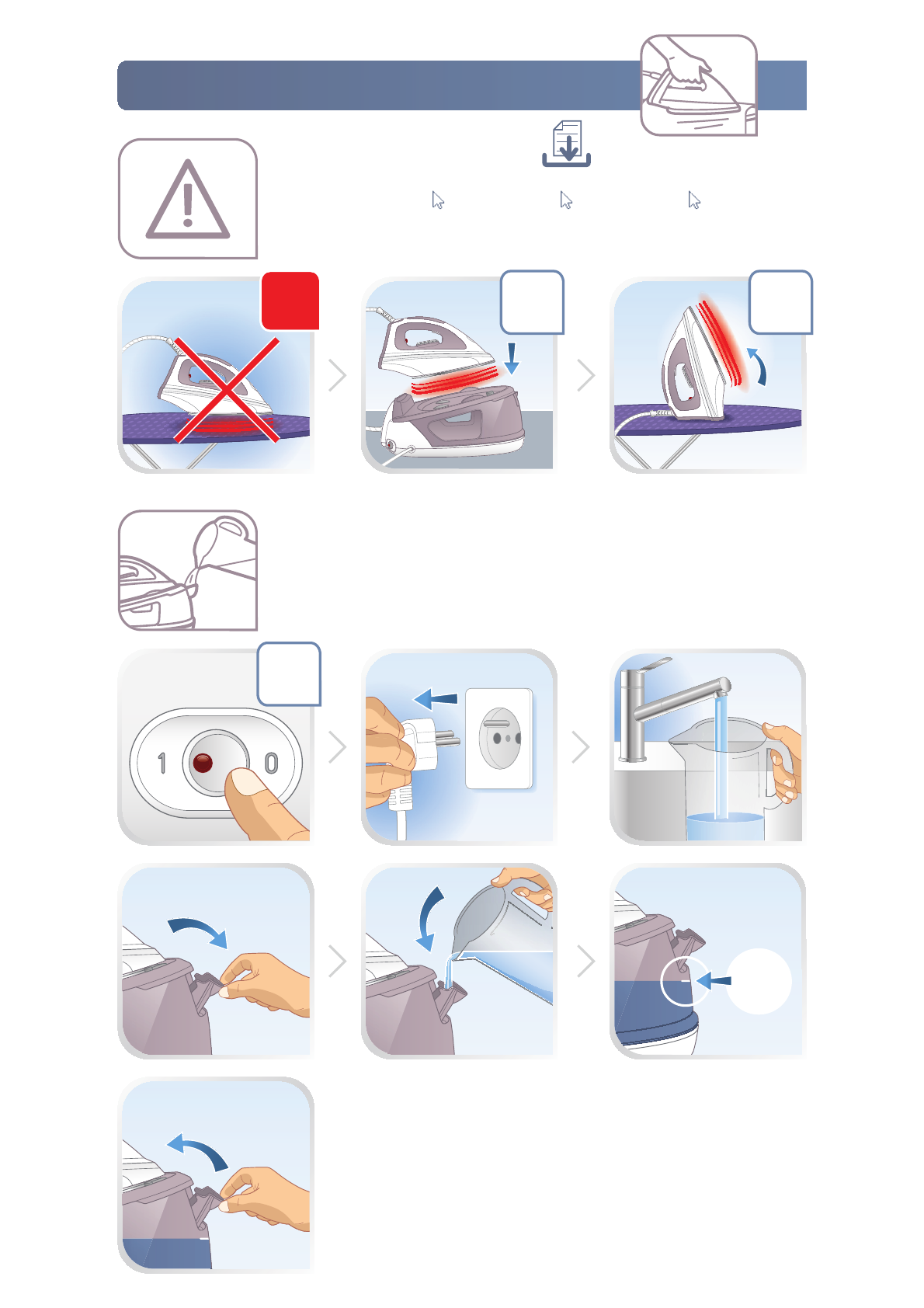 1
0