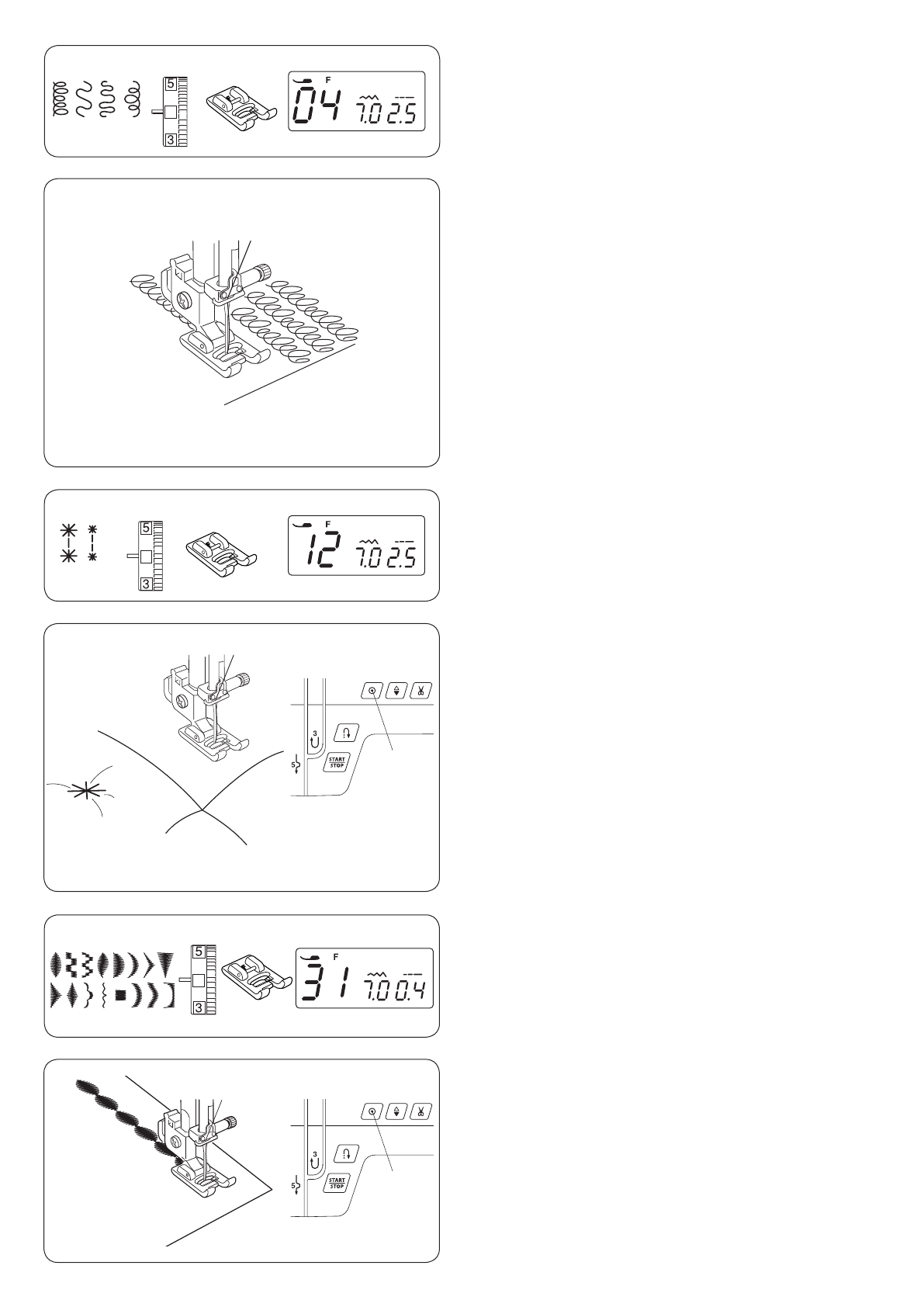 5
3
F
04 7.0 2.5

5
3
F
12 7.0 2.5

3
5
START STOP

5
3
F
31 7.0 0.4

3
5
START STOP