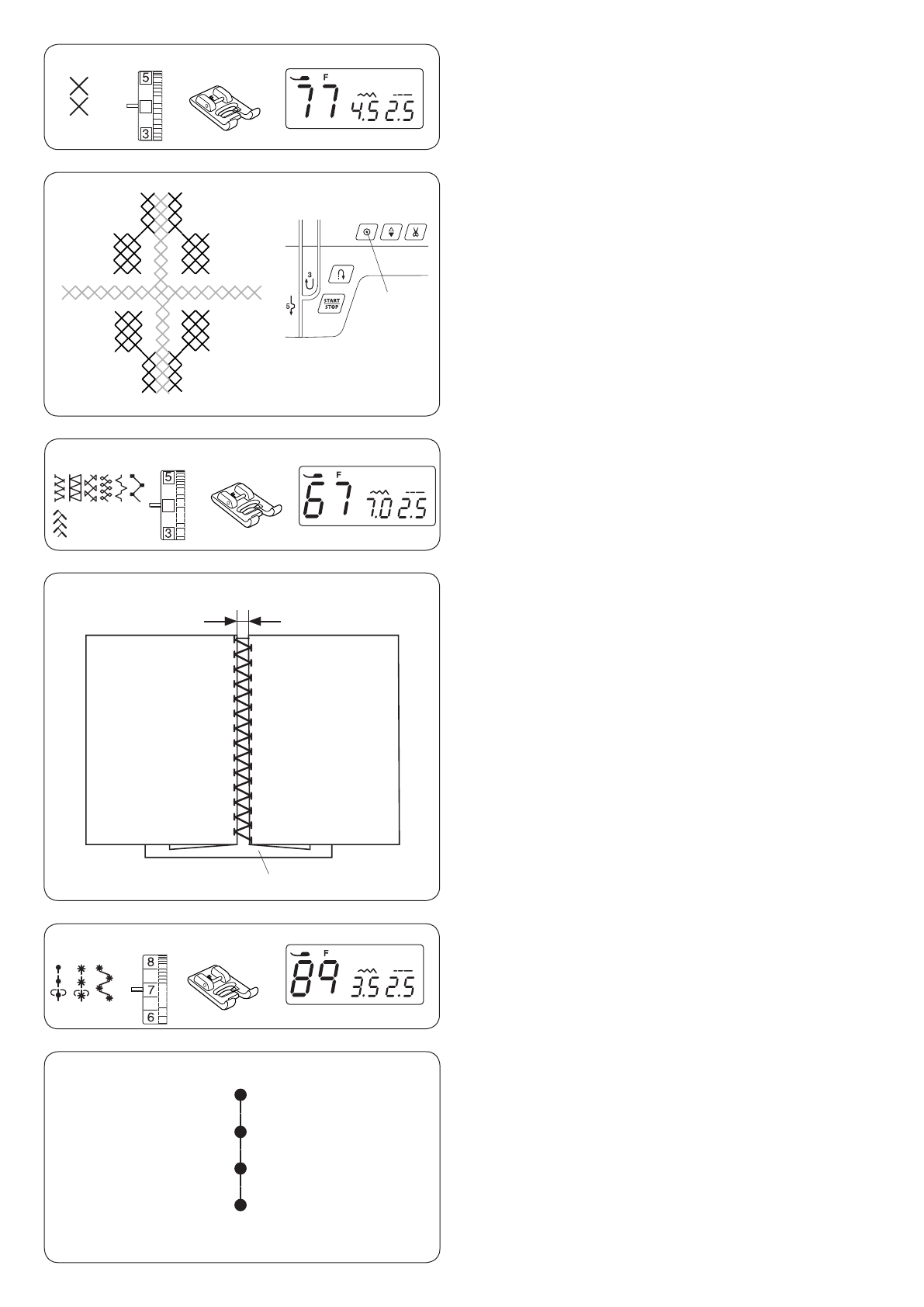 5
3
F
77 4.5 2.5

3
5
START
STOP

5
3
F
67 7.0 2.5

8
7
6
F
89 3.5 2.5