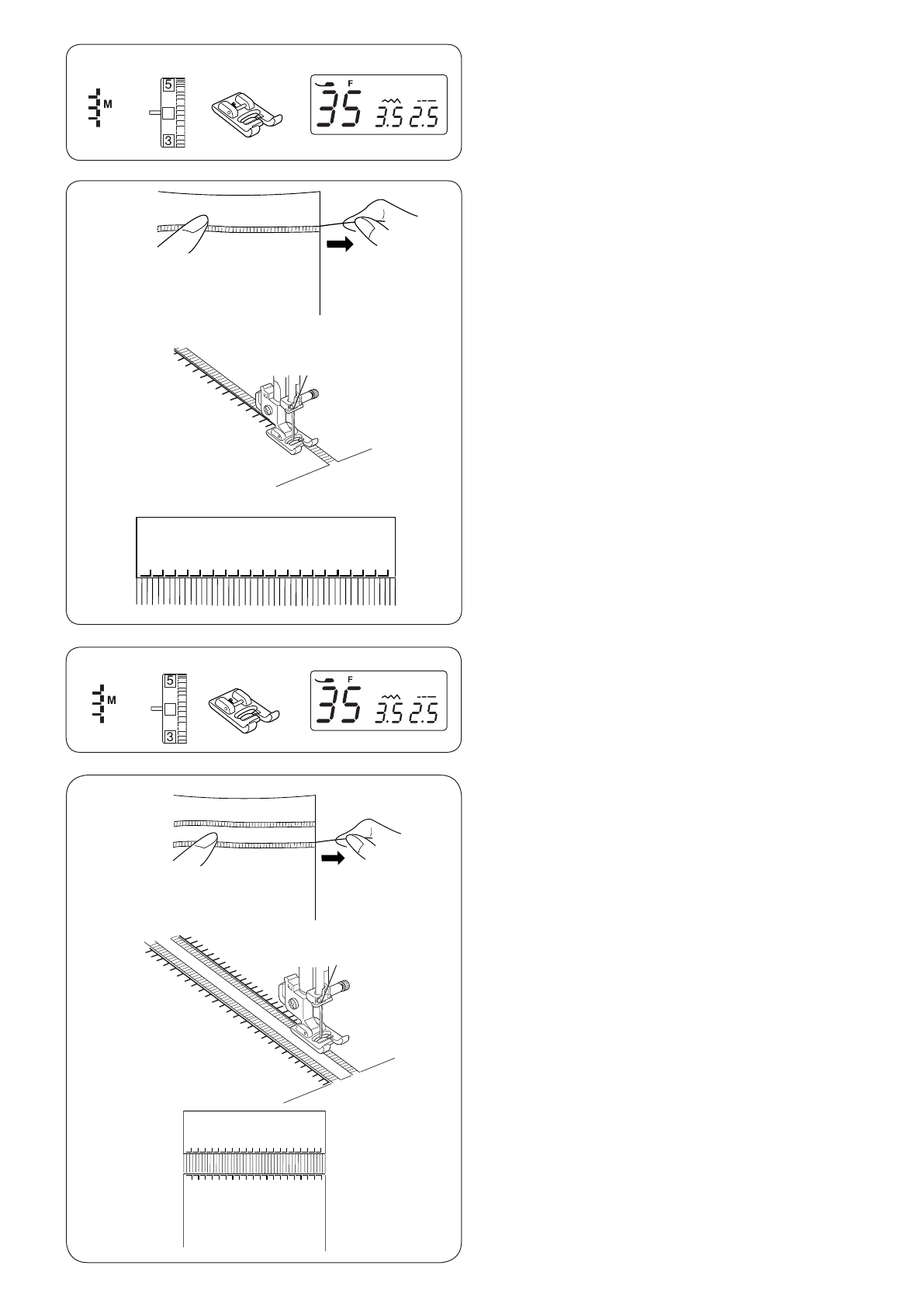 M

5

3

F

35 3.5 2.5

M

5

3

F

35 3.5 2.5