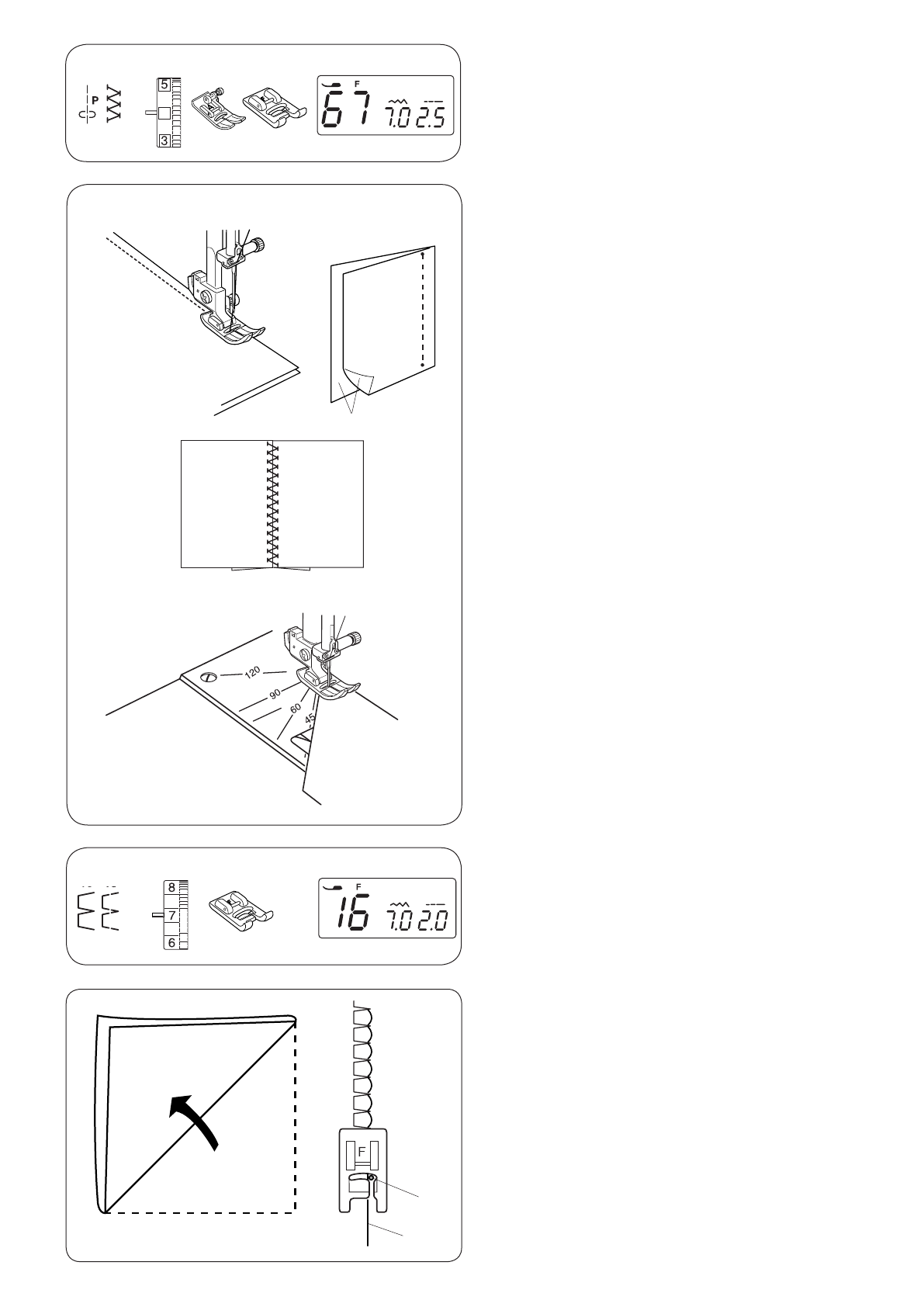 P

5

3

F

67 7.0 2.5

120

90

60

45

8

7

6

F

16 7.0 2.0

F