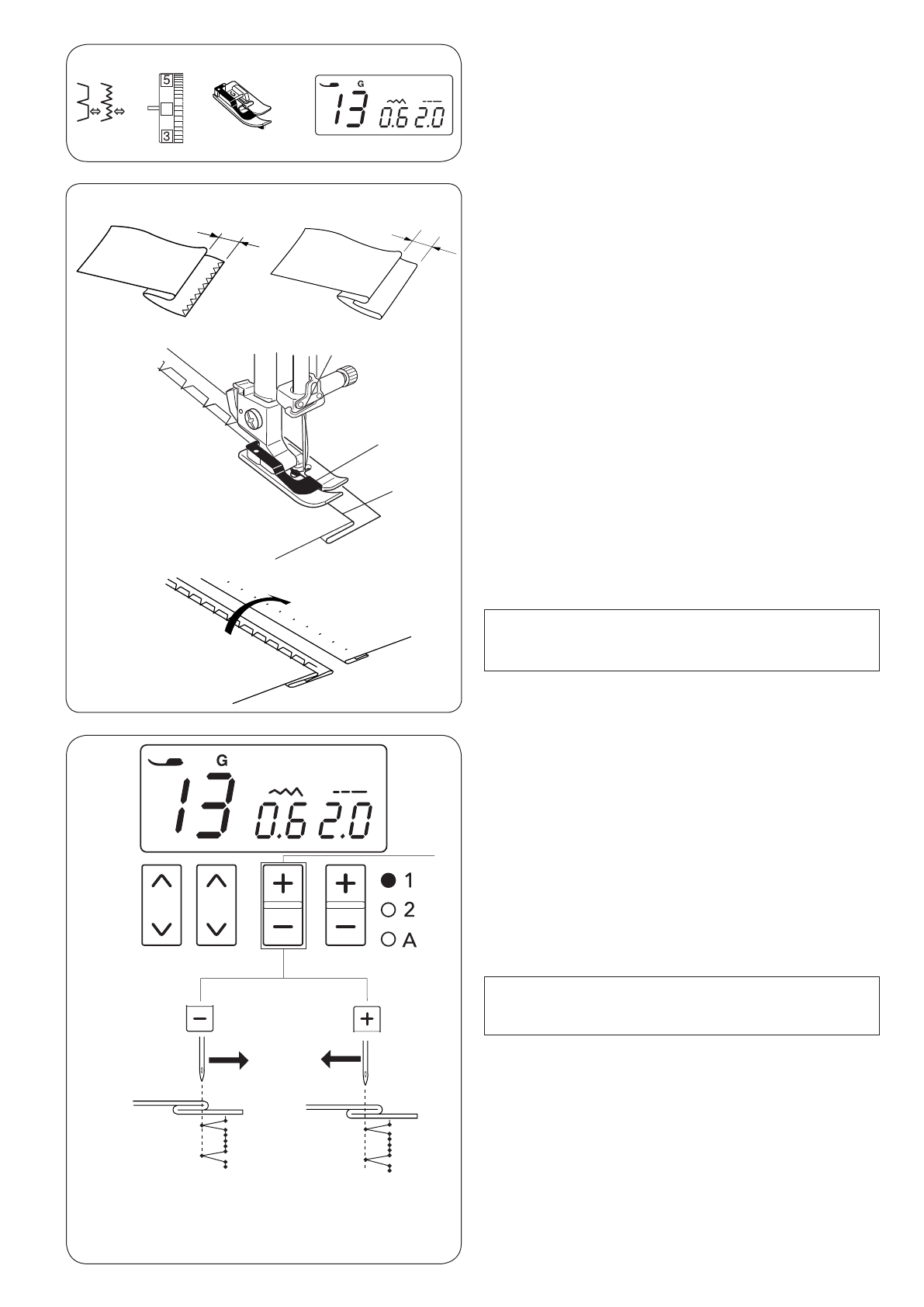 5
3
G
13 0.6 2.0

G
13 0.6 2.0
1
2
A