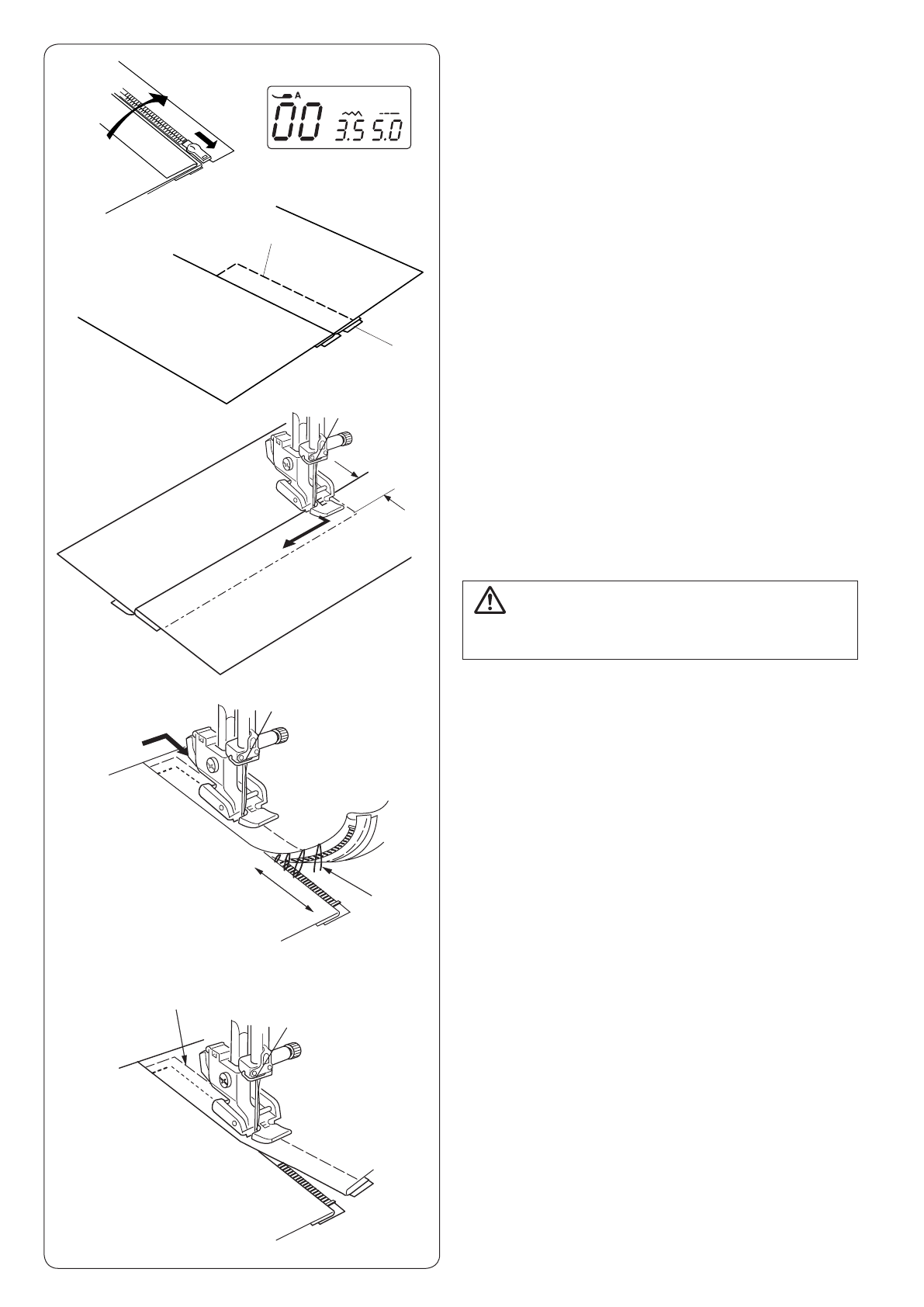 A

00 3.5 5.0