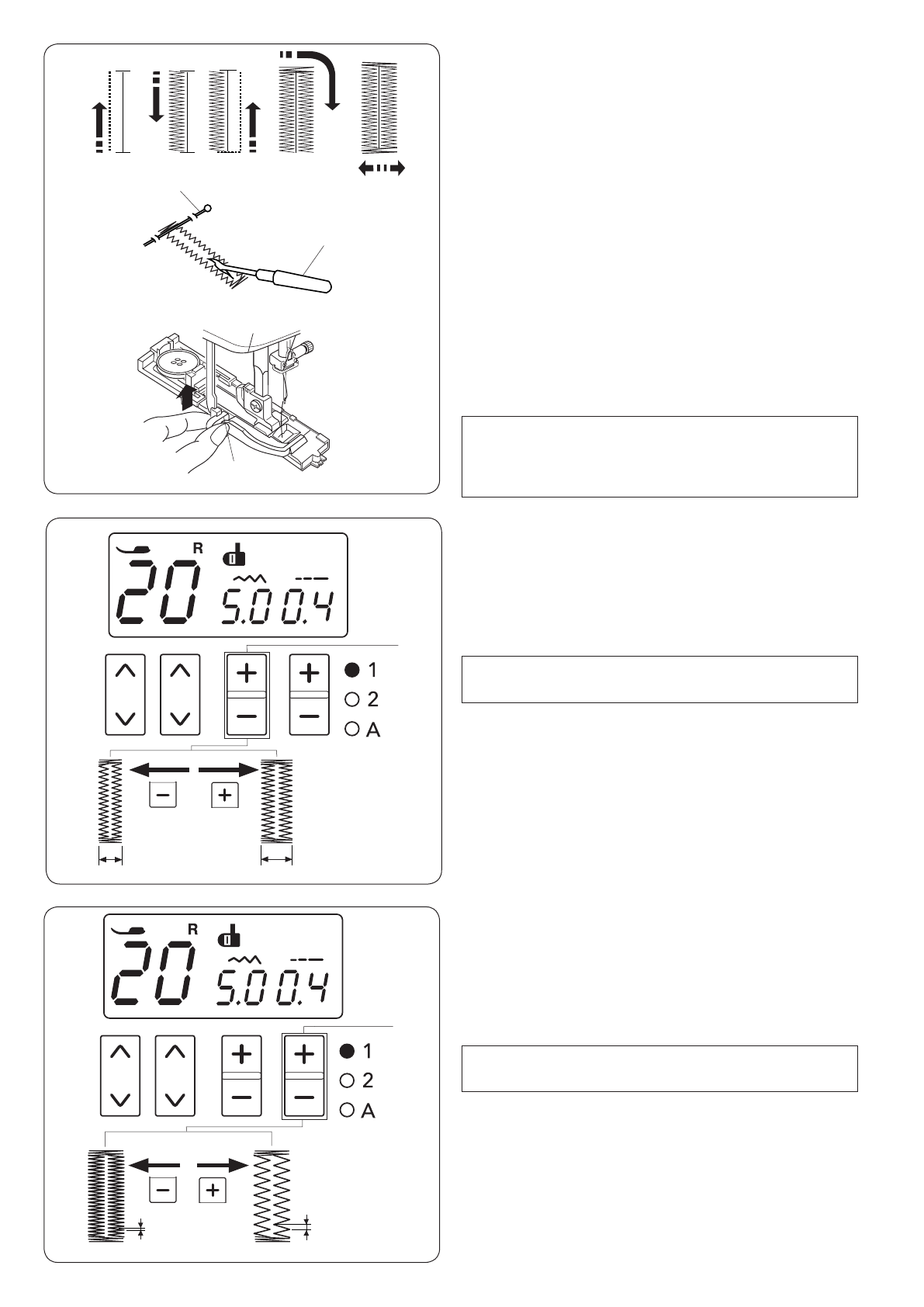 R

20 5.0 0.4

1
2
A

R

20 5.0 0.4

1
2
A