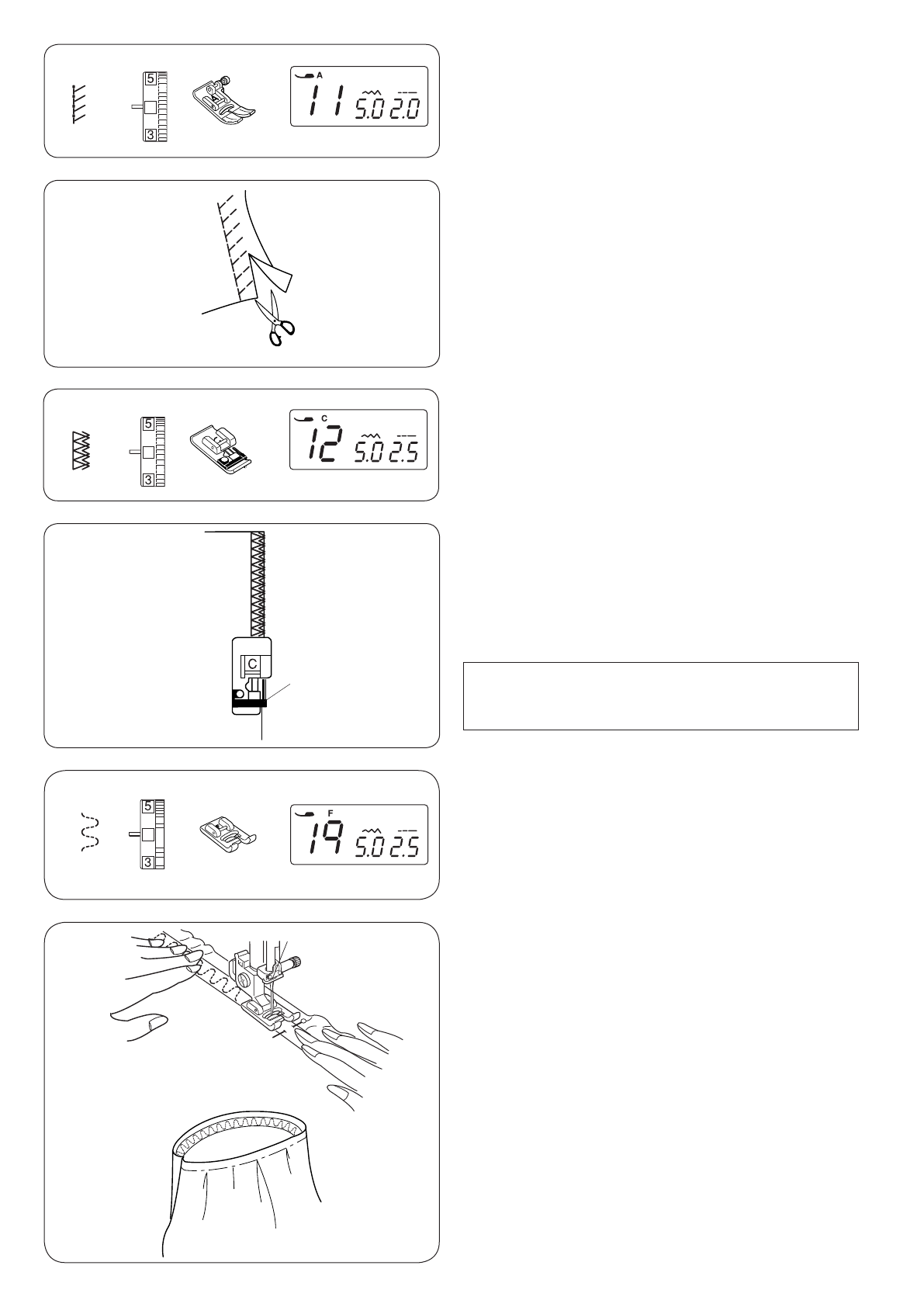 5
3
A
11 5.0 2.0

5
3
C
12 5.0 2.5

C

5
3
F
19 5.0 2.5