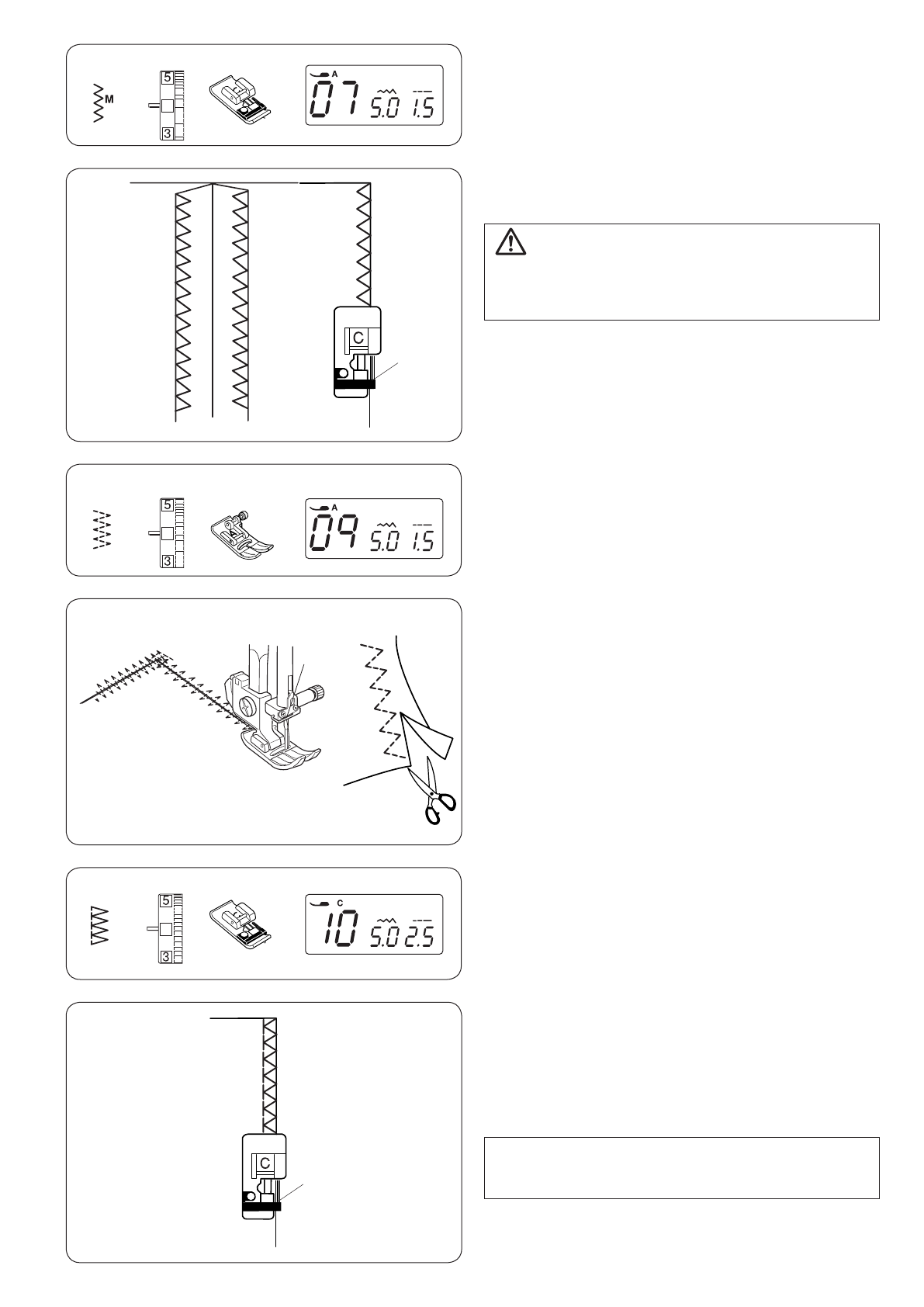 M

5

3

A

07 5.0 1.5

C

5

3

A

09 5.0 1.5

5

3

C

10 5.0 2.5

C