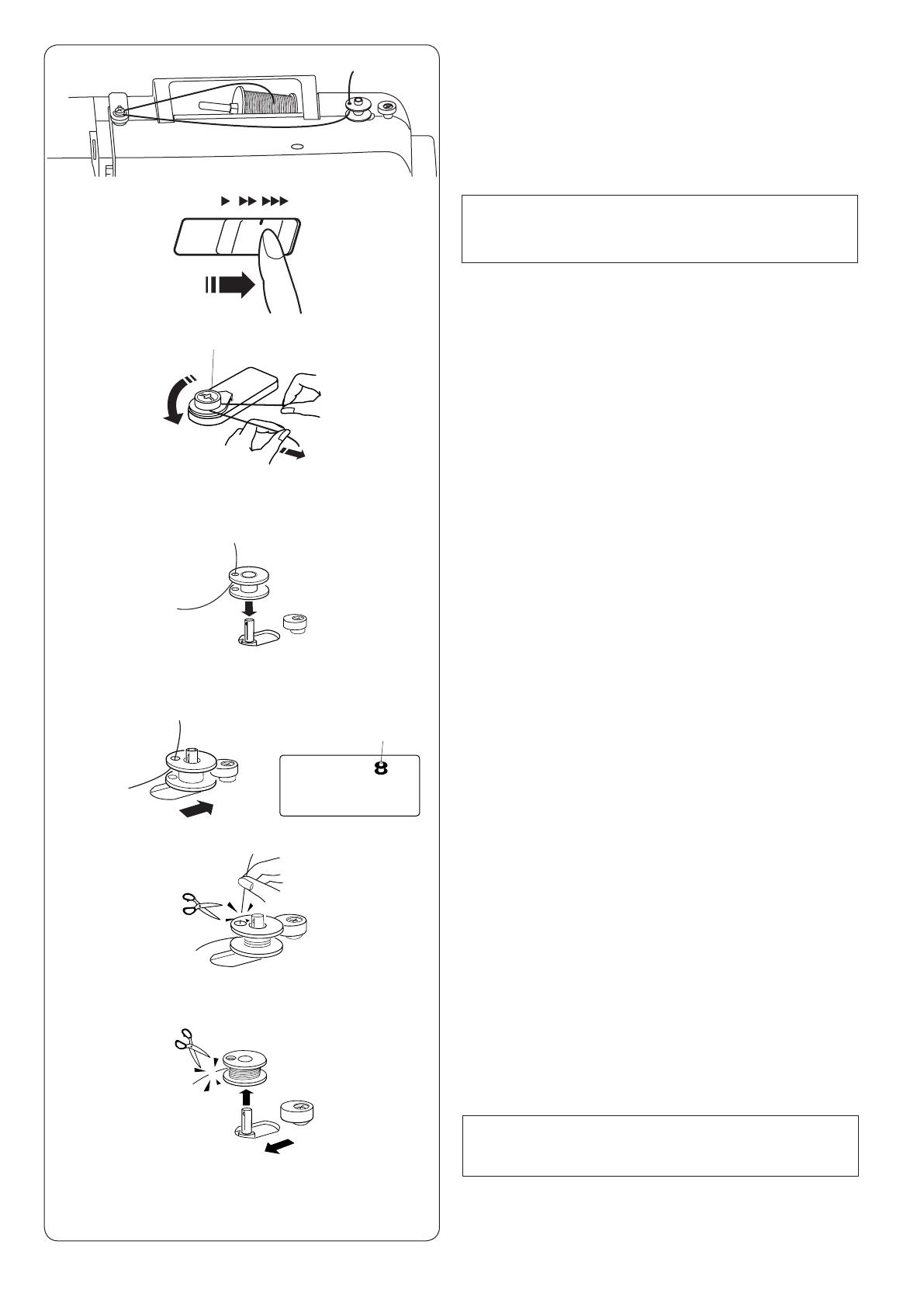 8