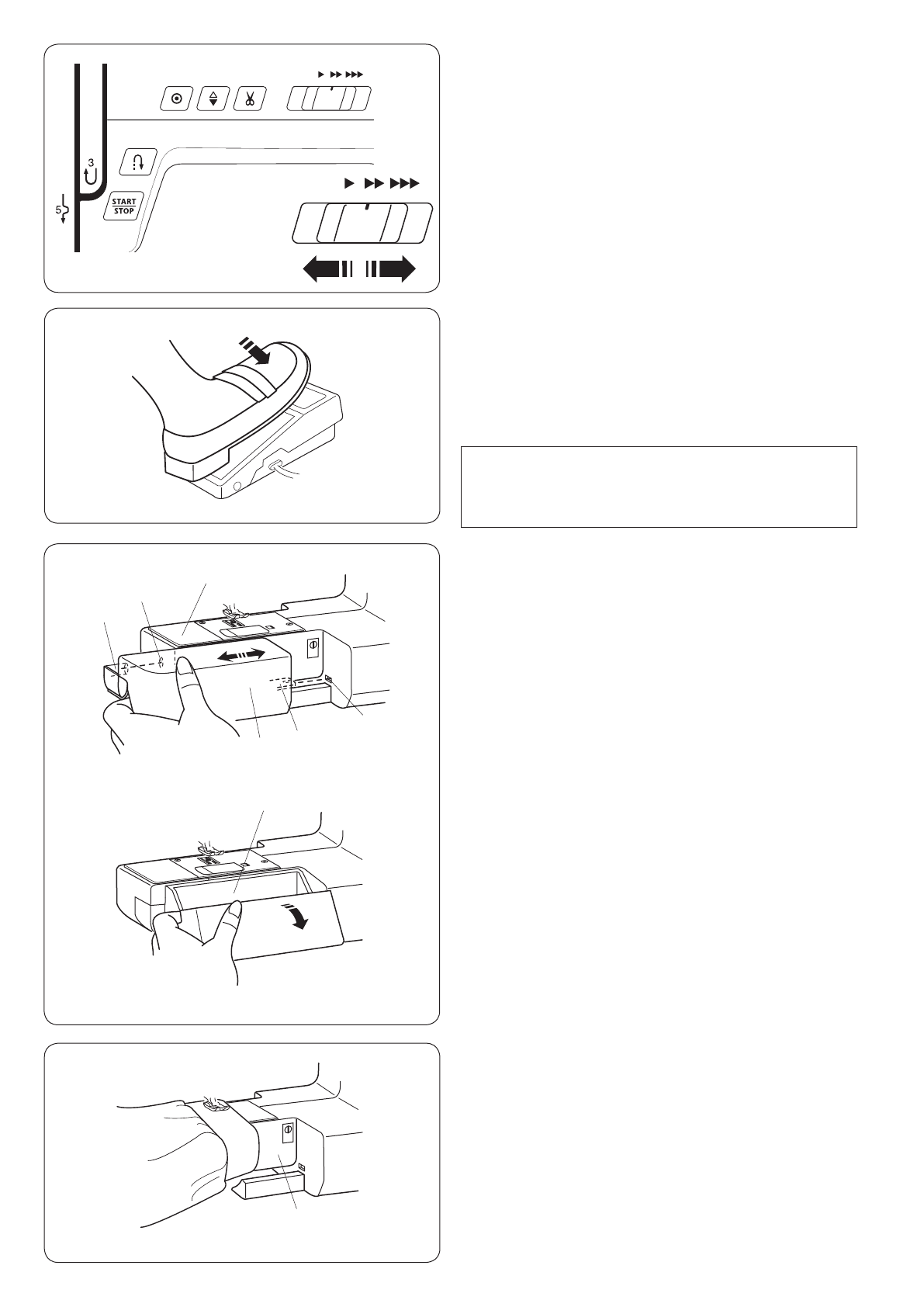 3

5

START
STOP