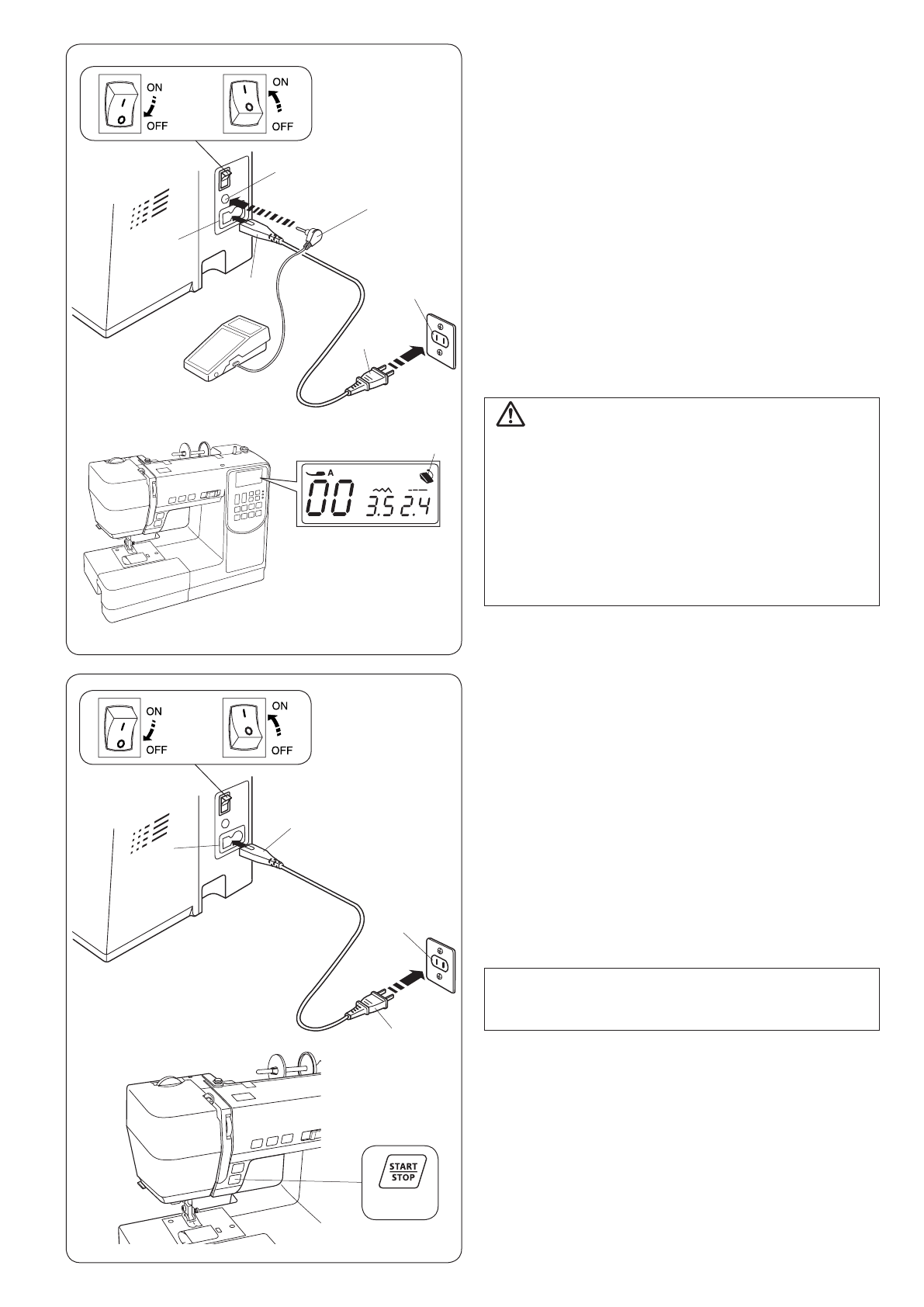 ON
OFF
ON
OFF

A
00
3.5 2.4

ON
OFF
ON
OFF

START
STOP