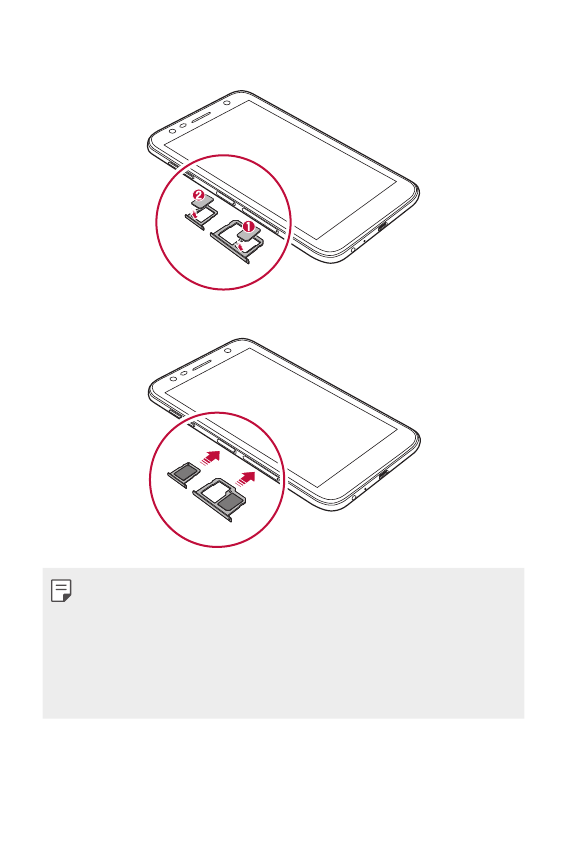 2

1