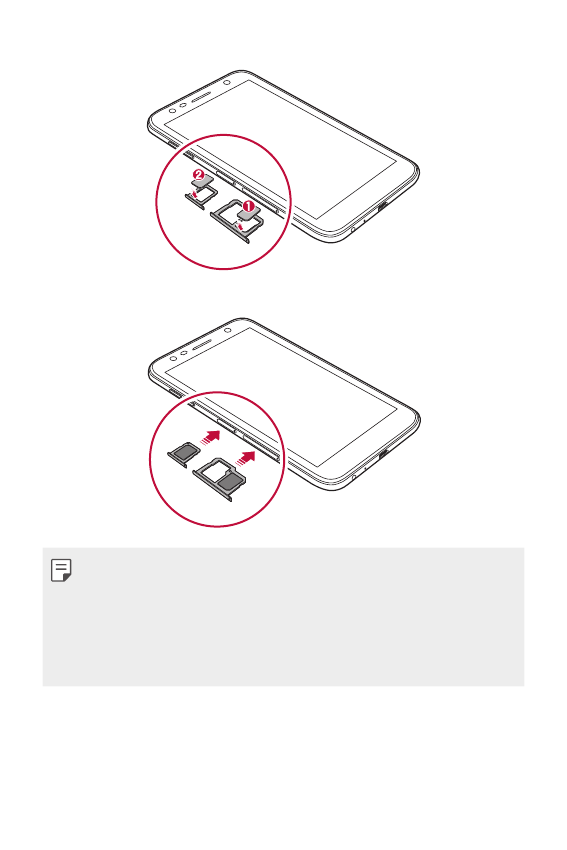 2

1