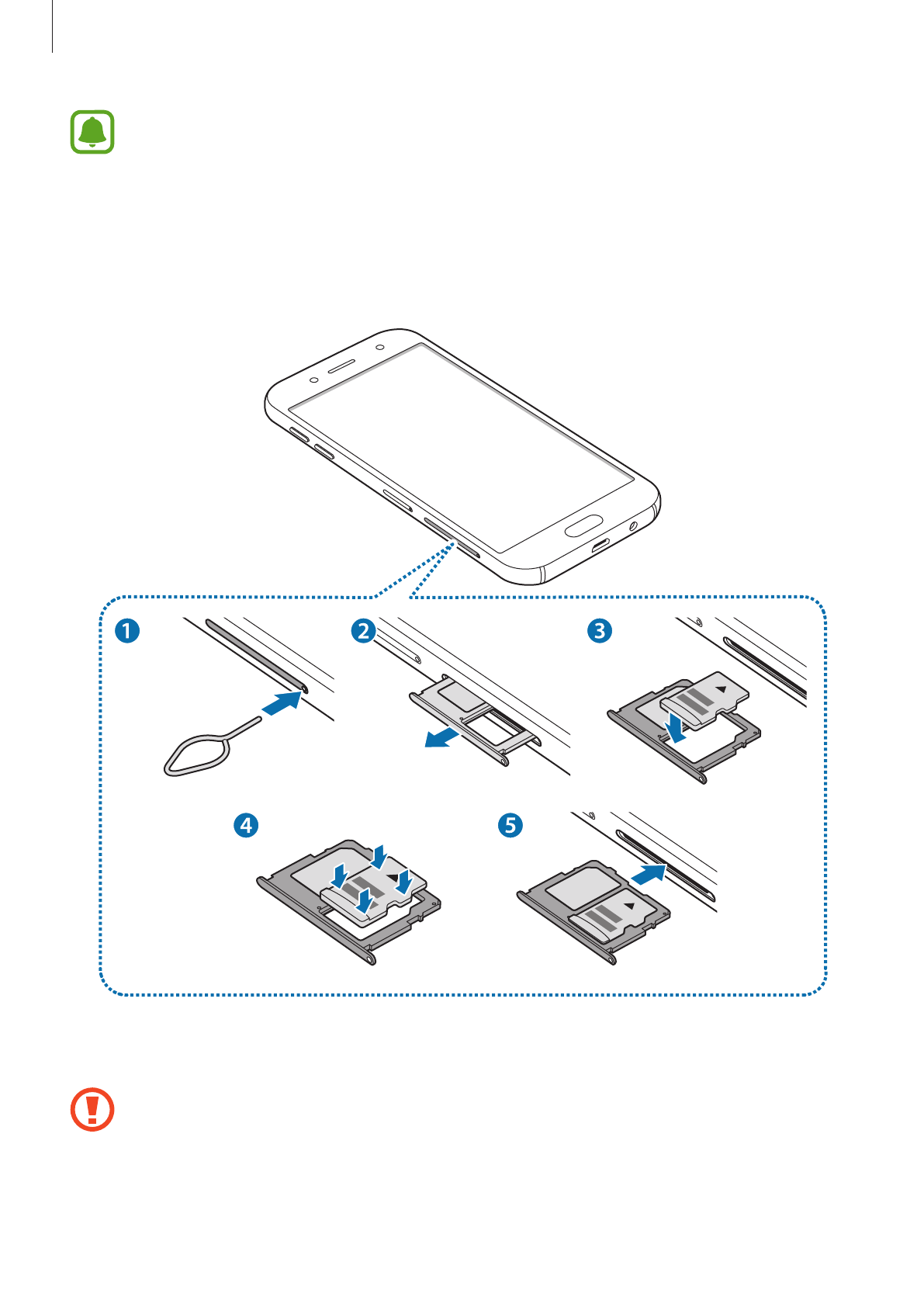 1

2

3

4

5