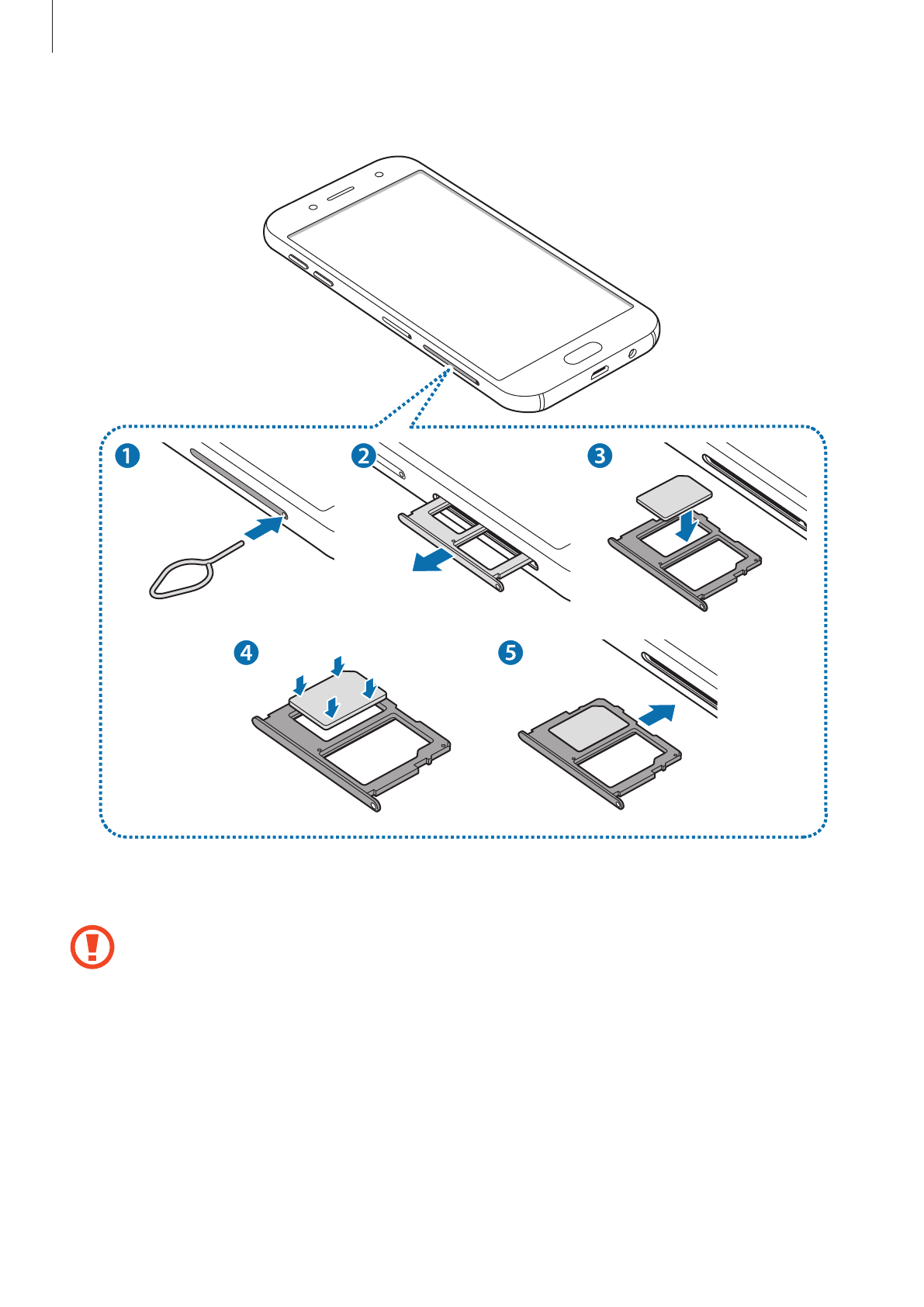 1
2
3
4
5