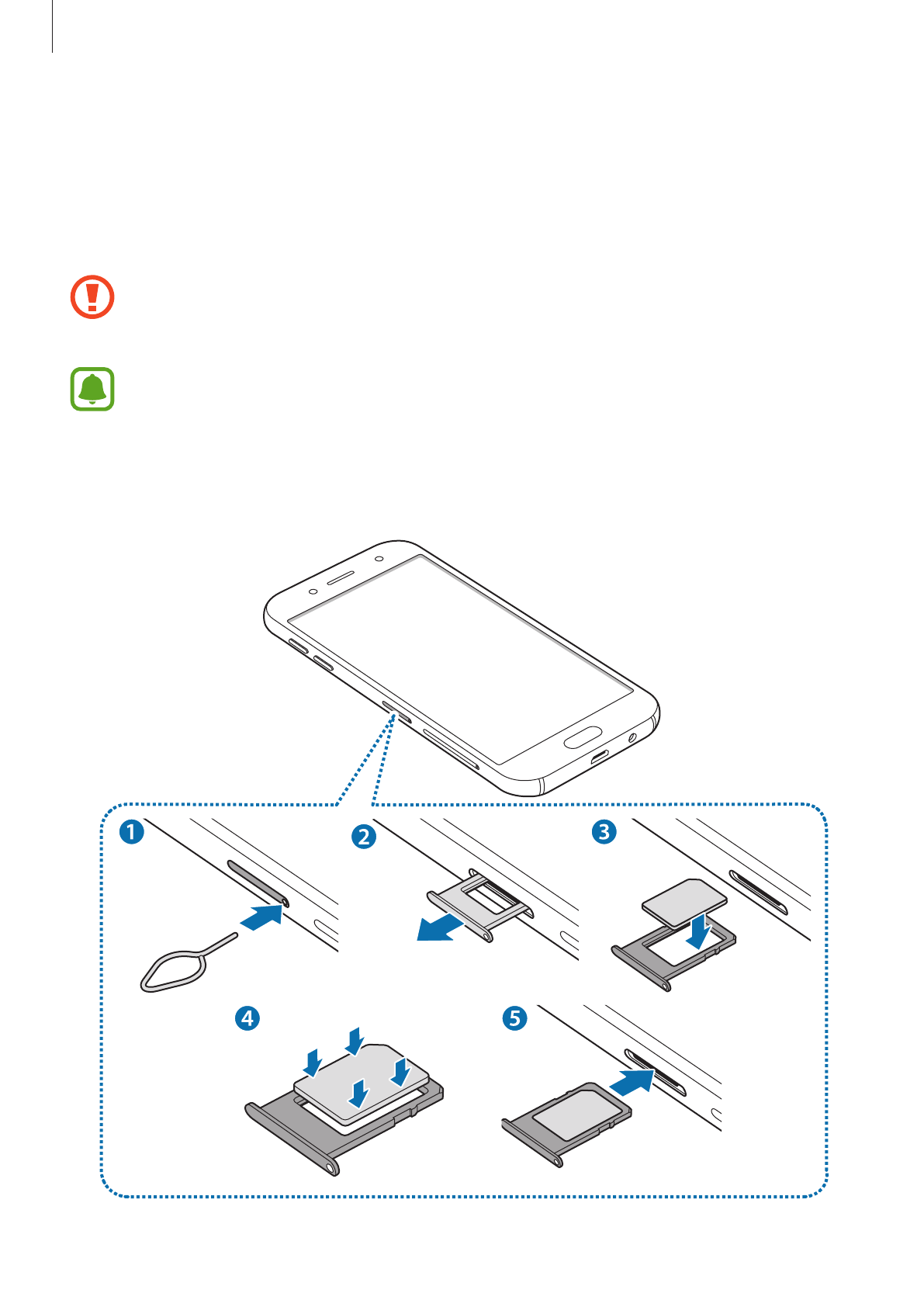 1

2

3

4

5