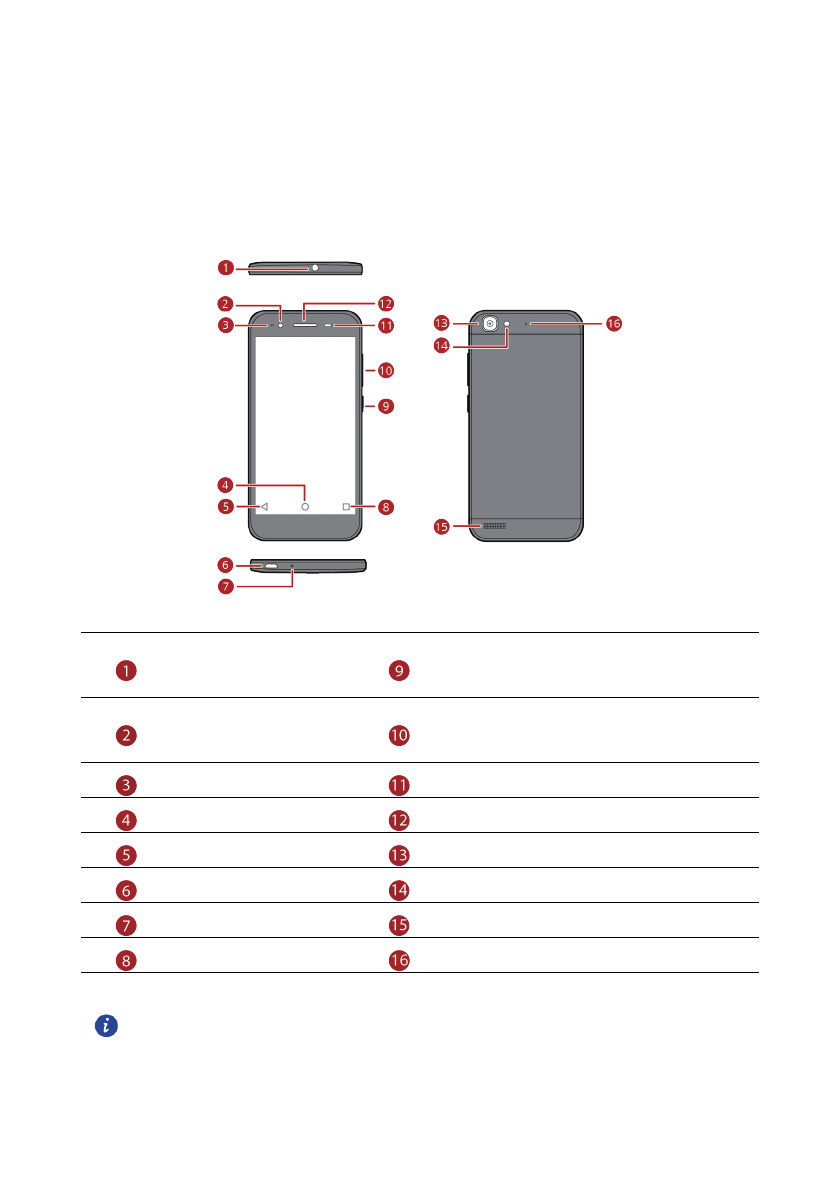 1
2
12
3
11
13
16
14
10
9
4
5
8
15
6
7

| 1 | 9 |
|---|---|
| 2 | 10 |
| 3 | 11 |
| 4 | 12 |
| 5 | 13 |
| 6 | 14 |
| 7 | 15 |
| 8 | 16 |