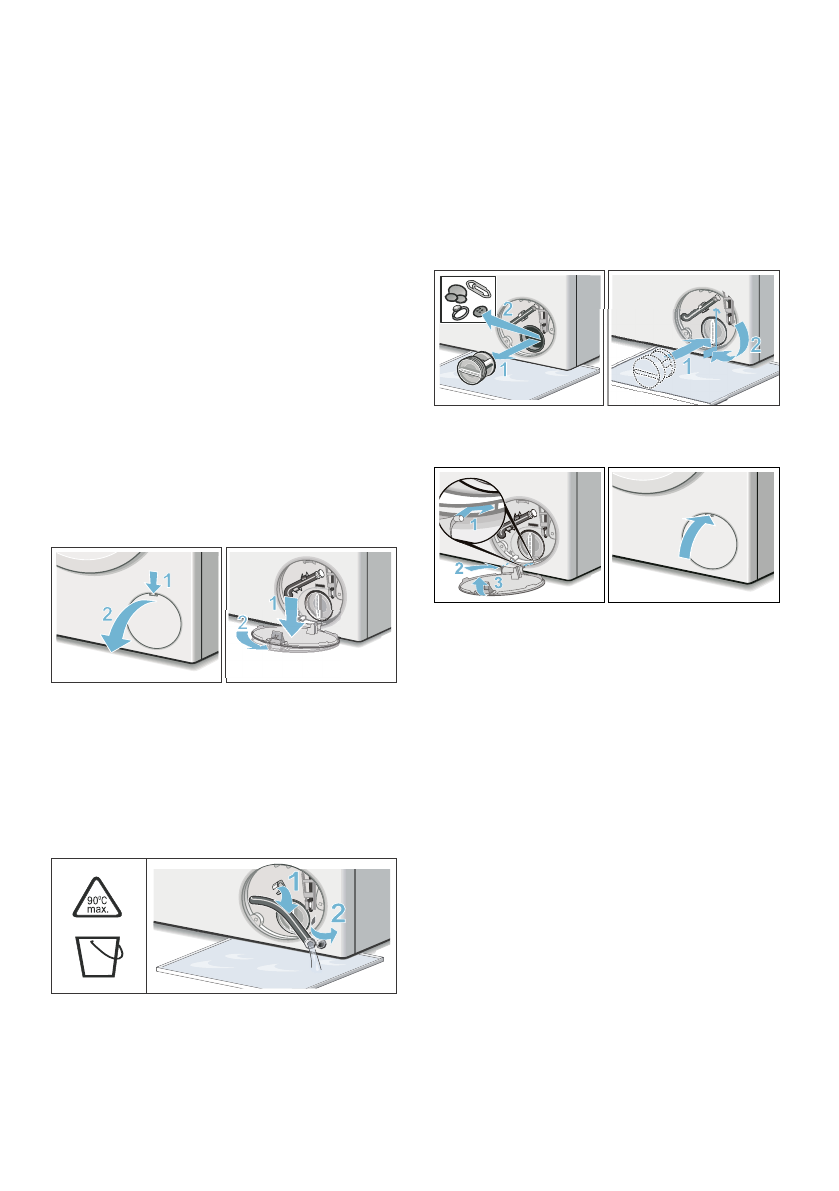 1
2

1
2

90°C max.

1
2

2
1

1
2

1
2
3