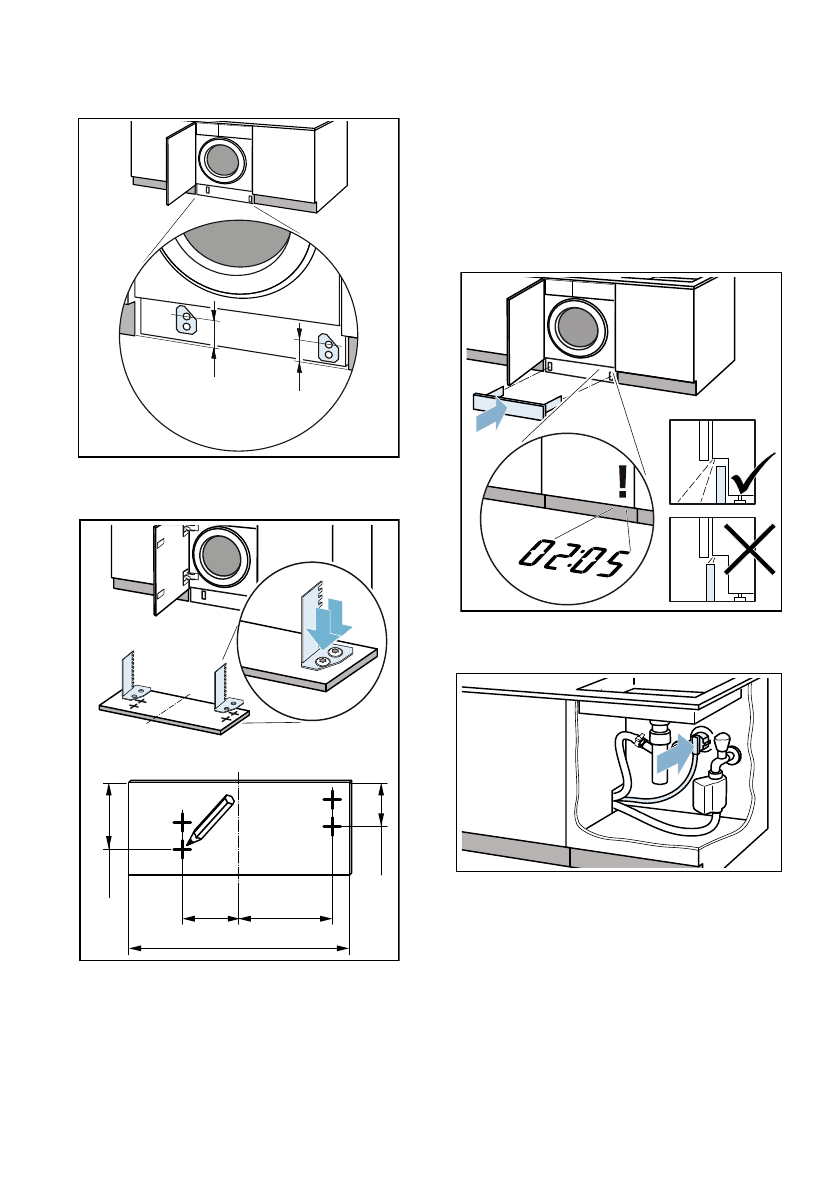 !

02:05