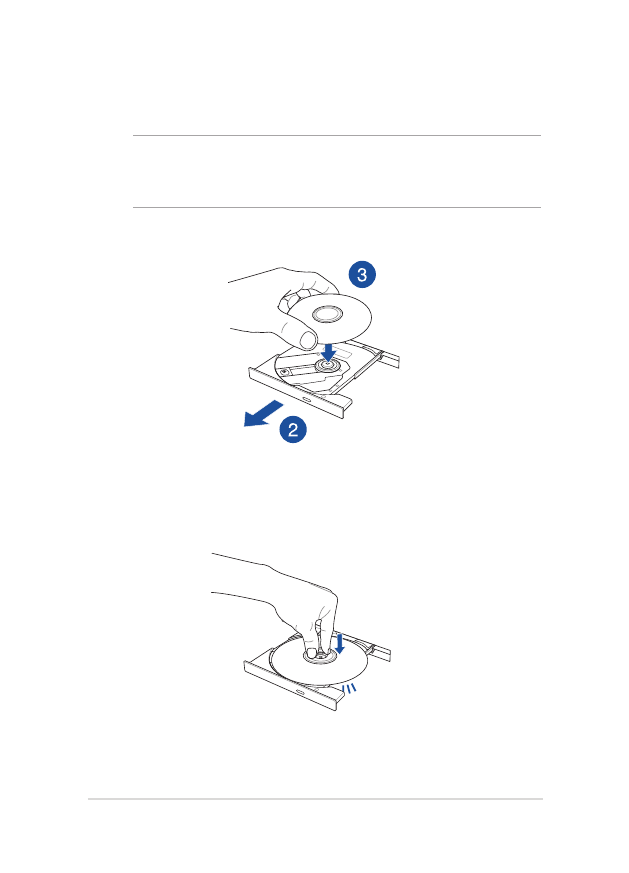 3

2