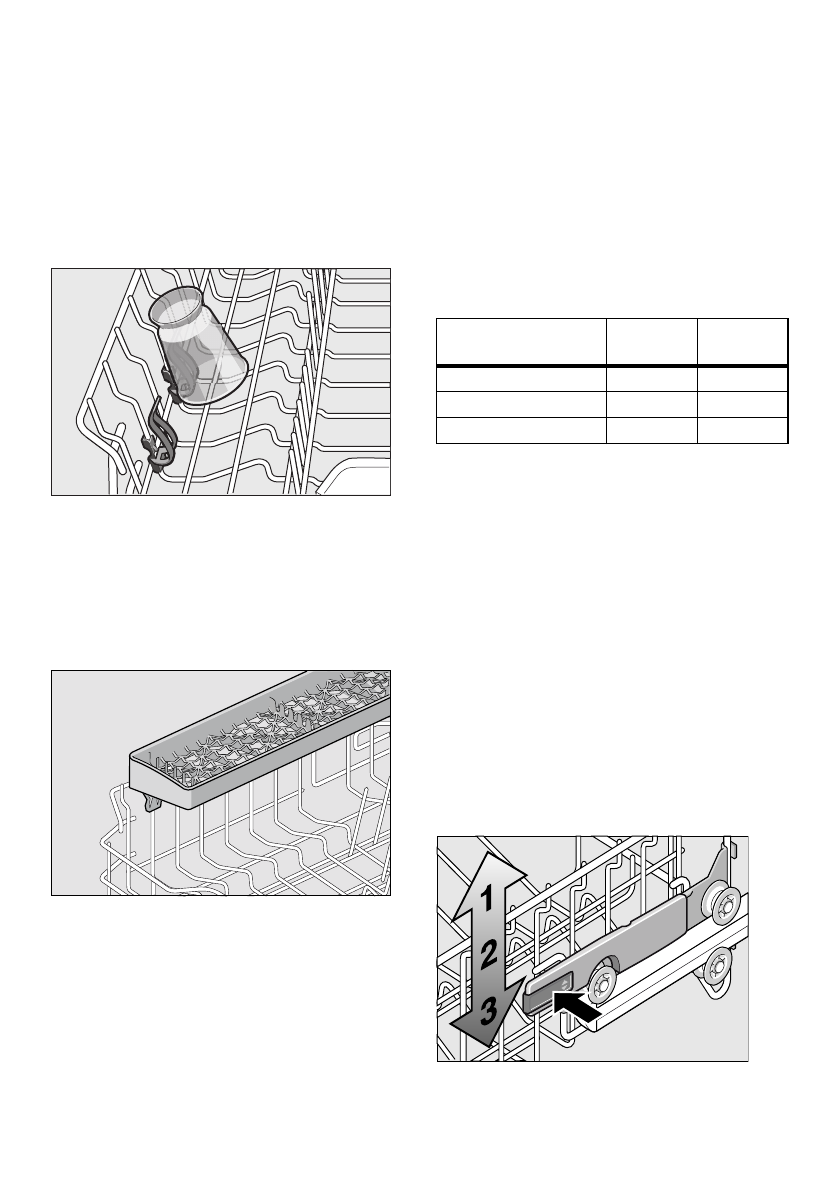 1

2

3