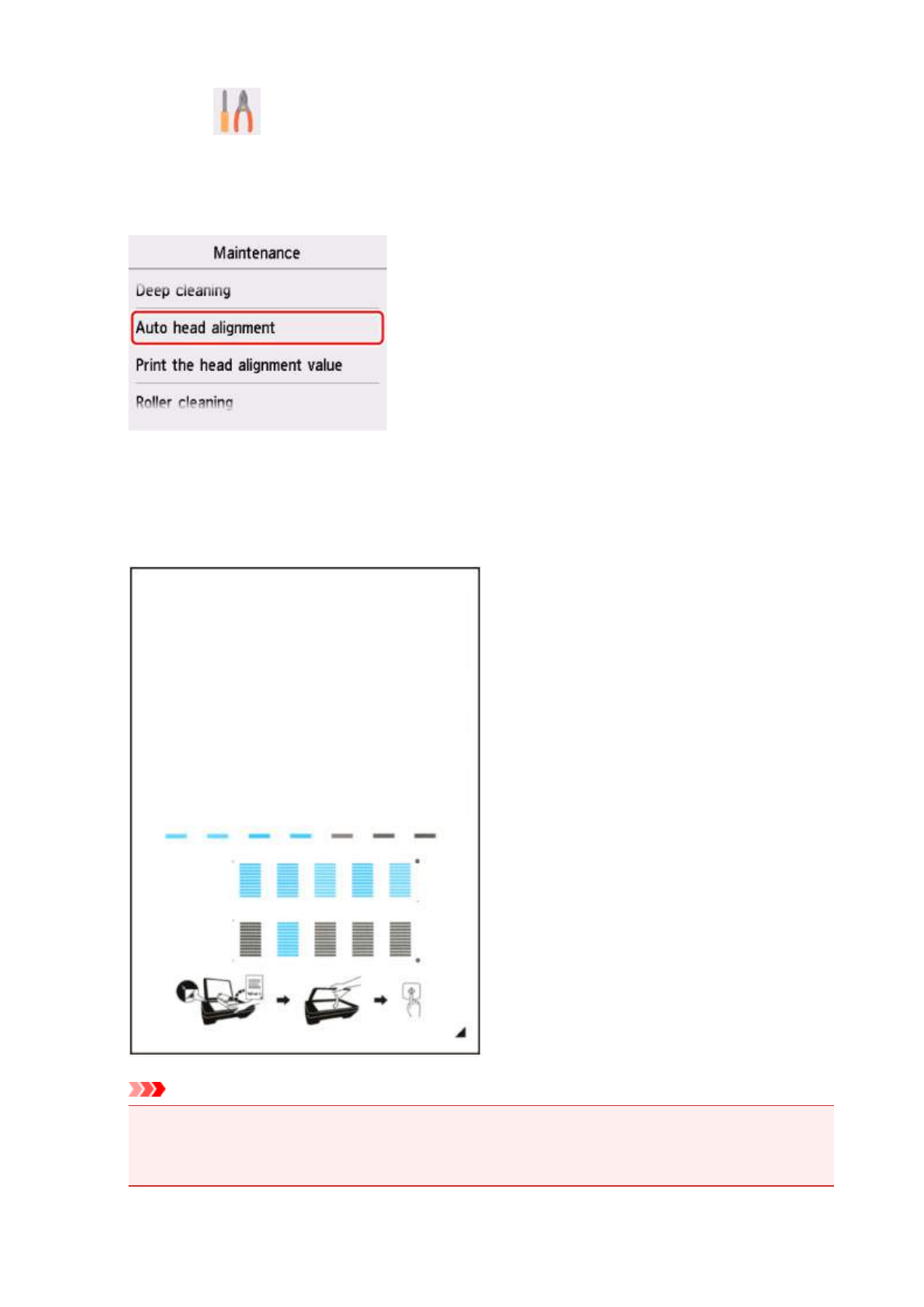 Maintenance

Deep cleaning

Auto head alignment

Print the head alignment value

Roller cleaning