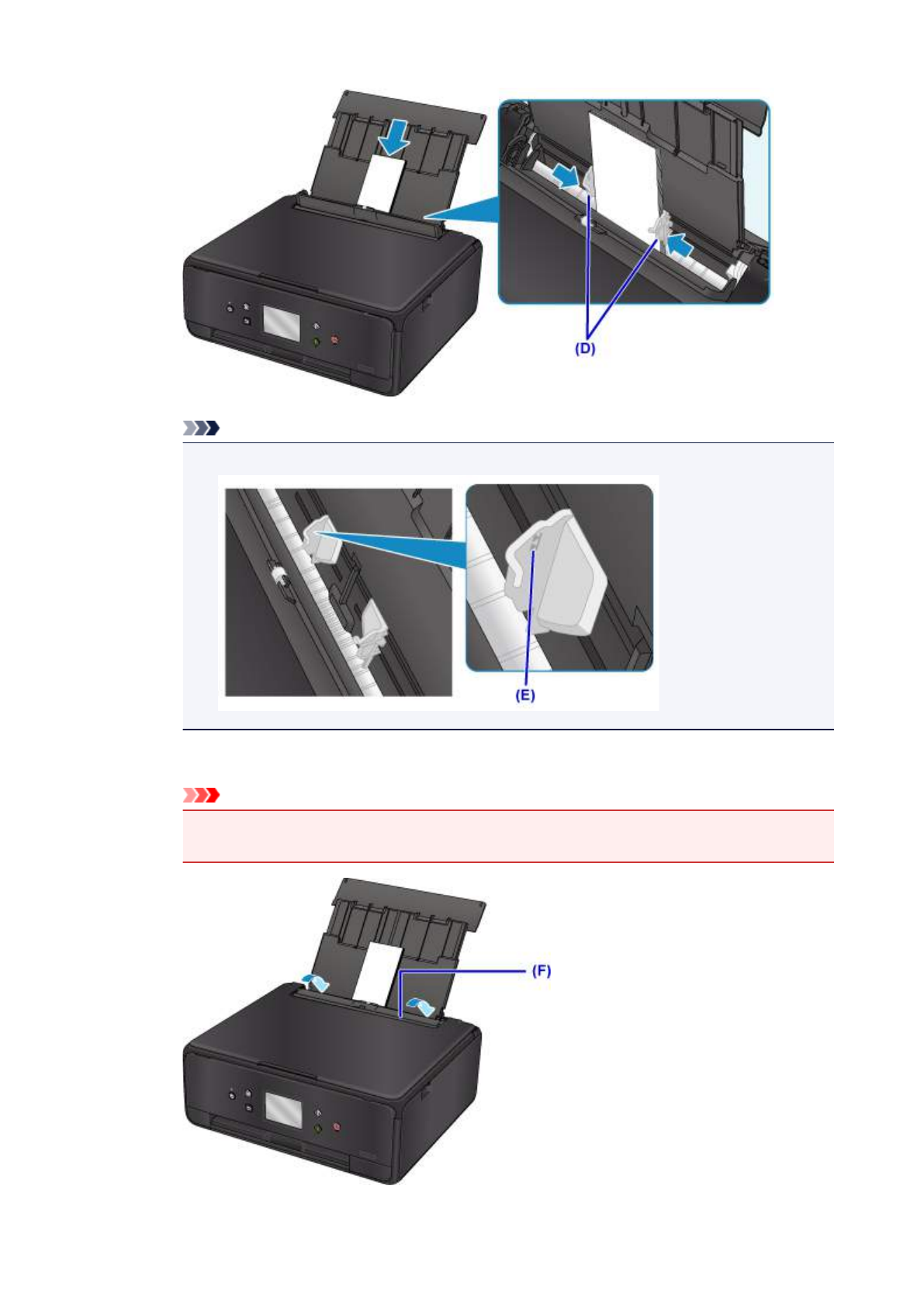 (D)

(E)

(F)