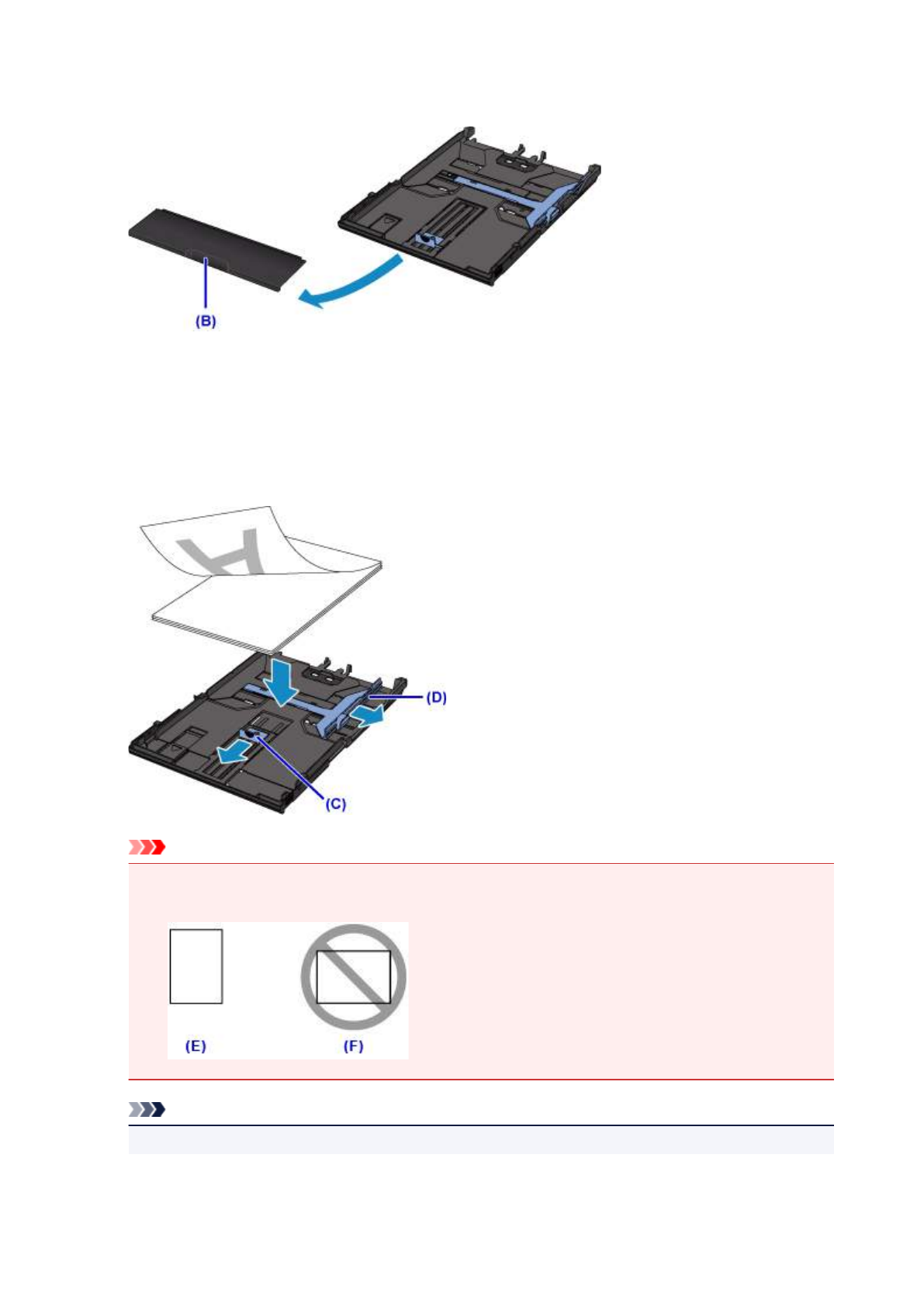 (B)

(D)

(C)

(E)

(F)