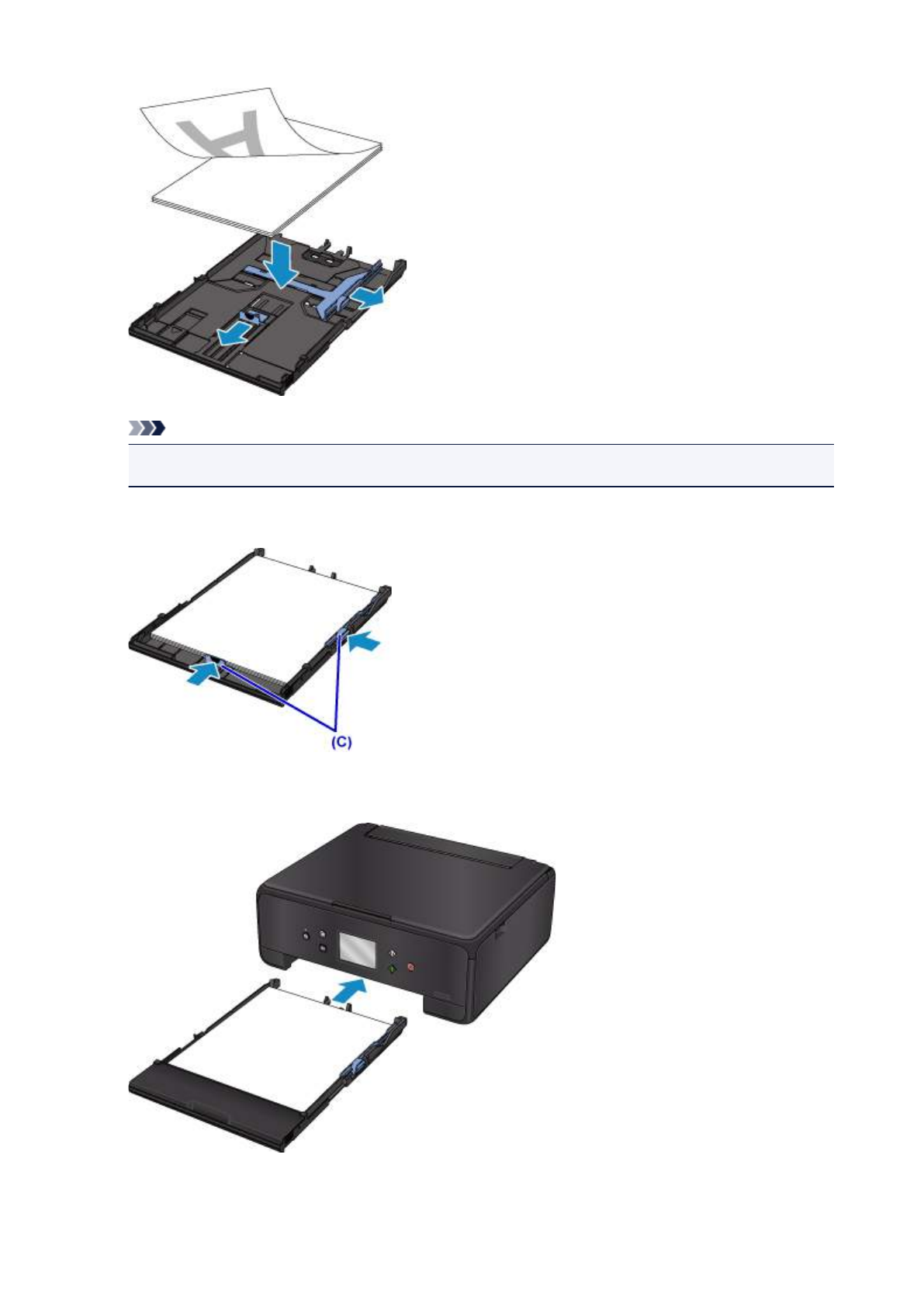 (C)