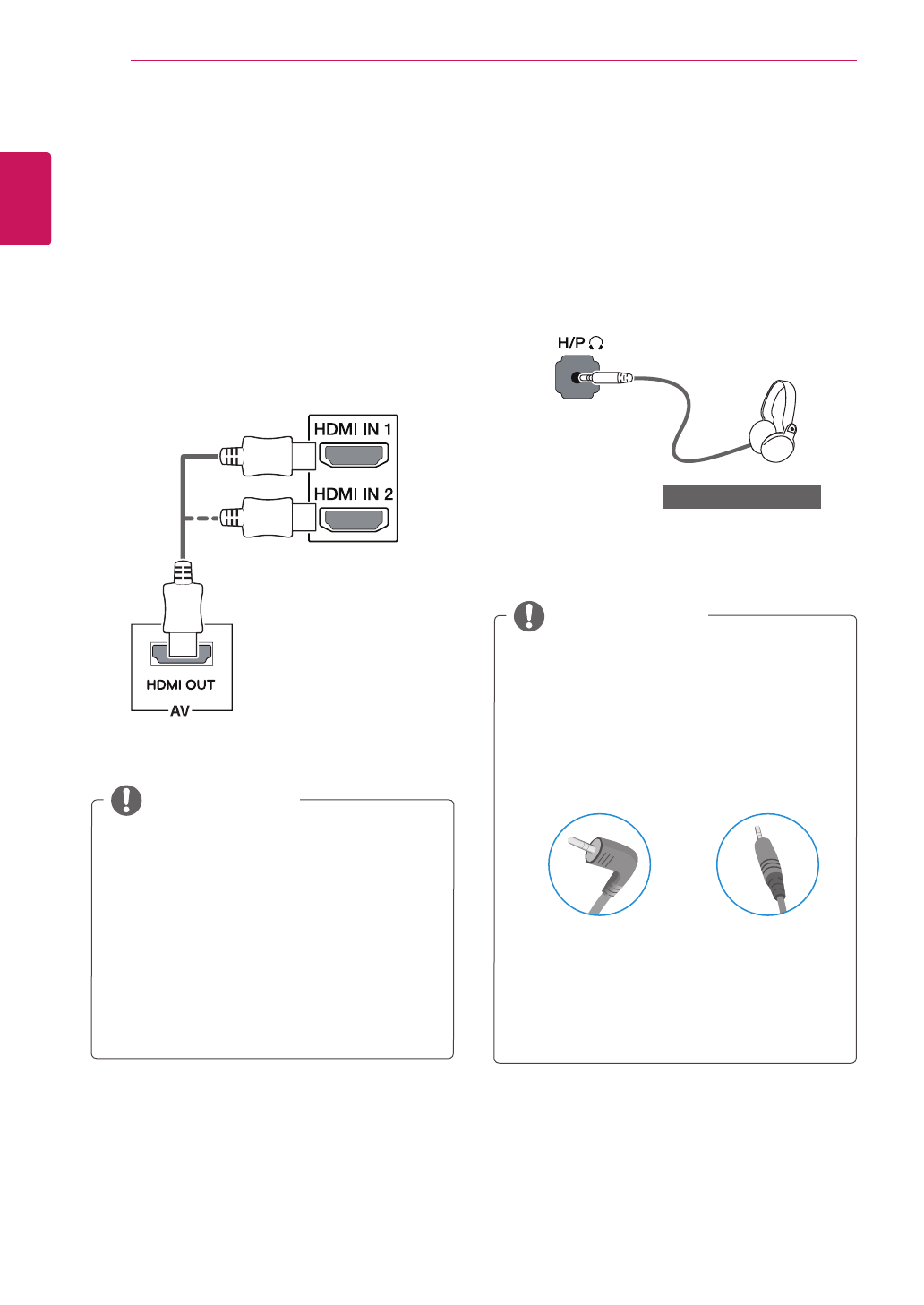 H/P

HDMI IN 1

HDMI IN 2

HDMI OUT

AV