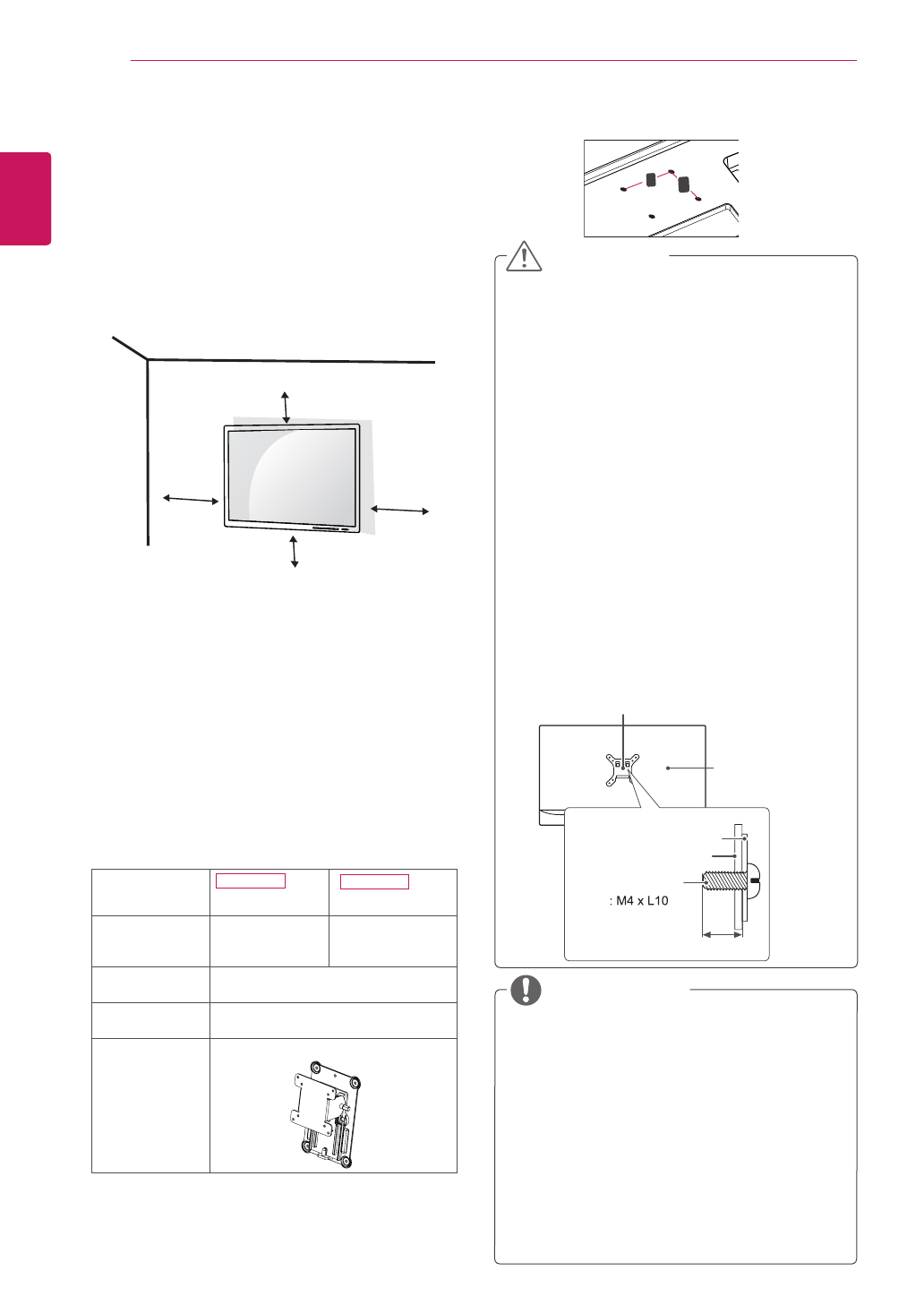 : M4 x L10