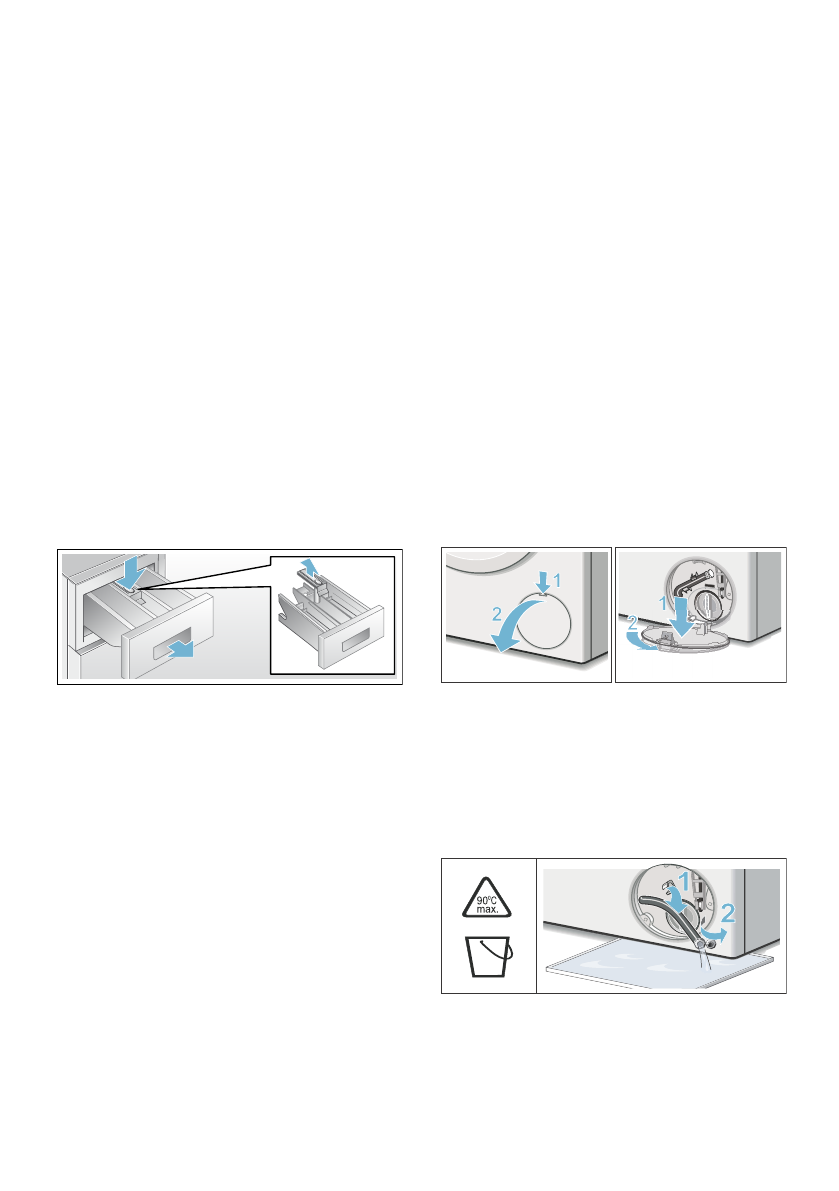 1
2
1
2
90°C
max.
1
2