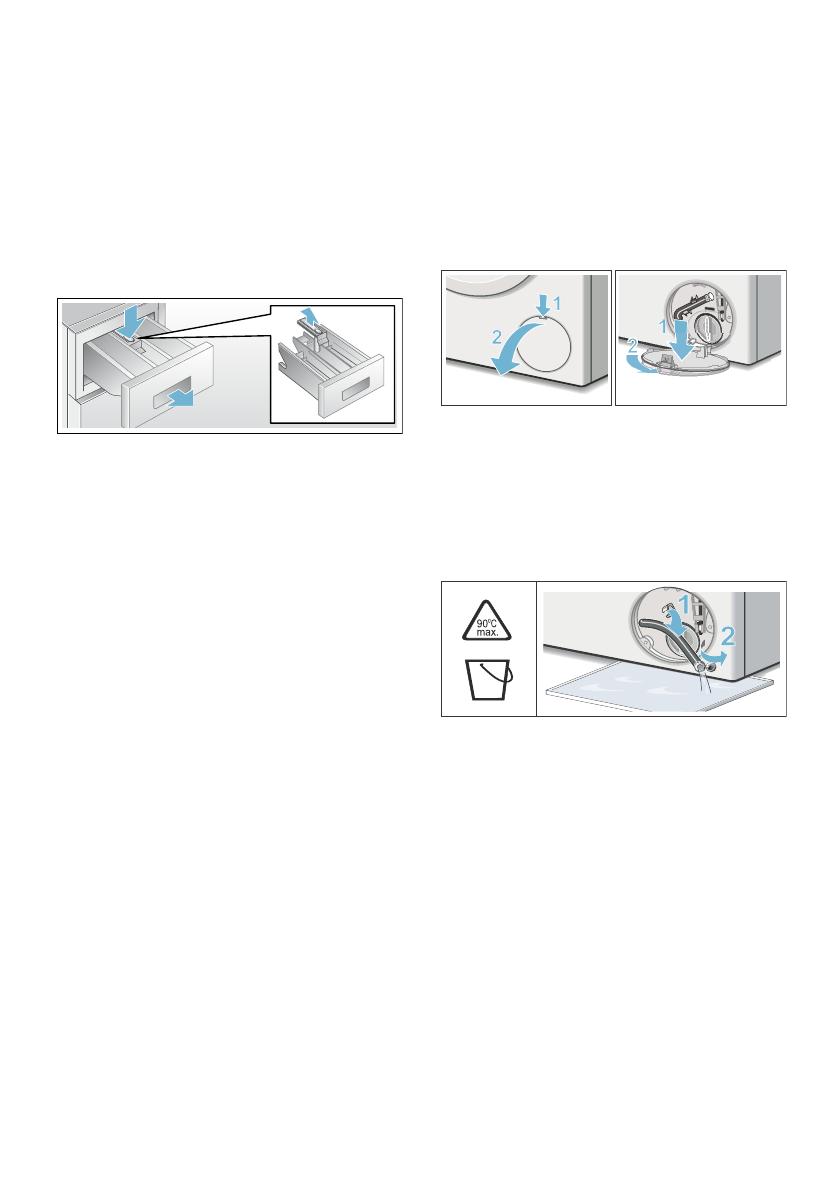 1
2
1
2
90°C
max.
1
2